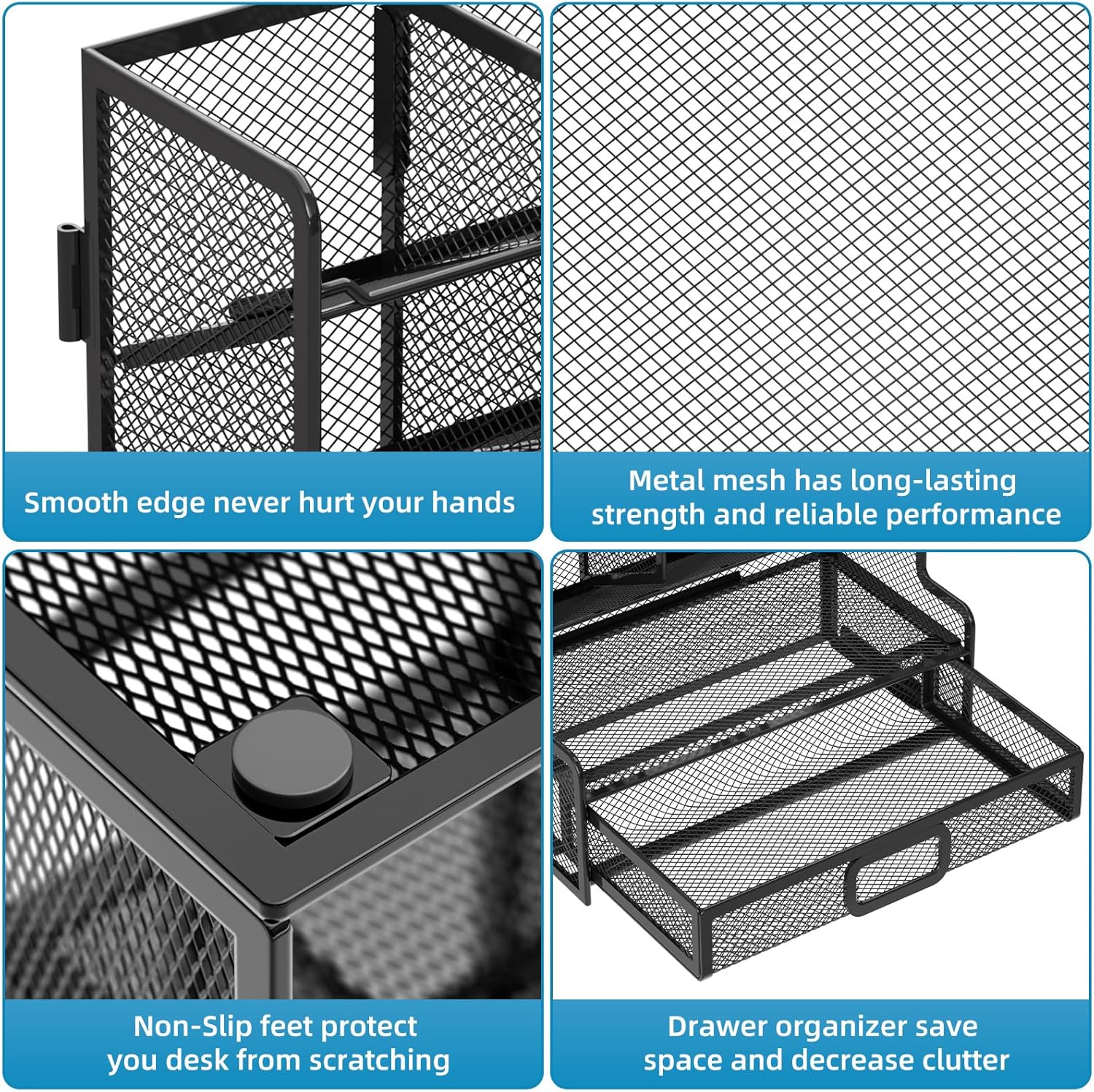 Smooth edge never hurt your hands

Metal mesh has long-lasting strength and reliable performance

Non-Slip feet protect you desk from scratching

Drawer organizer save space and decrease clutter