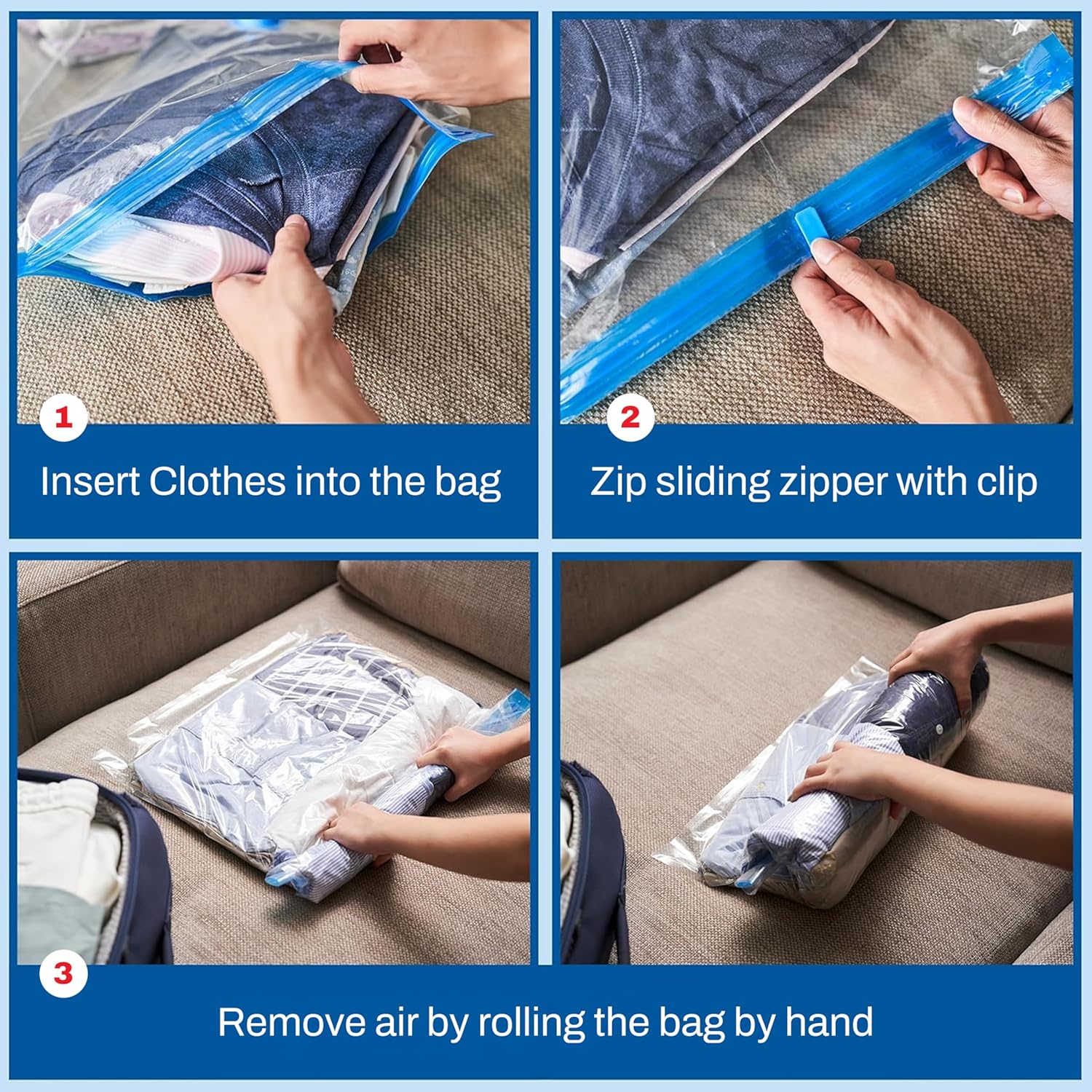 1

Insert Clothes into the bag

2

Zip sliding zipper with clip

3

Remove air by rolling the bag by hand