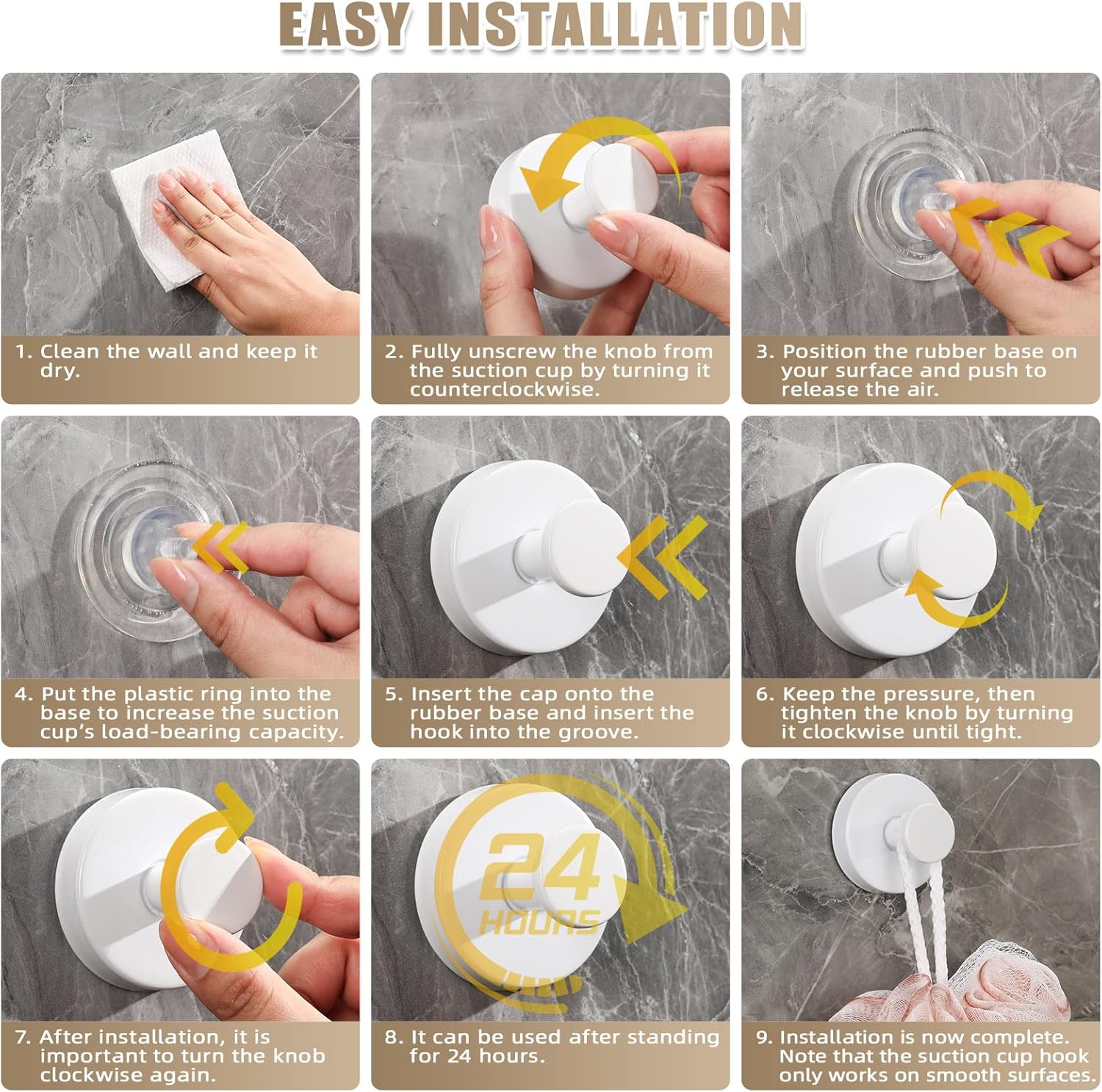 EASY INSTALLATION

1. Clean the wall and keep it dry.

2. Fully unscrew the knob from the suction cup by turning it counterclockwise.

3. Position the rubber base on your surface and push to release the air.

4. Put the plastic ring into the base to increase the suction cup's load-bearing capacity.

5. Insert the cap onto the rubber base and insert the hook into the groove.

6. Keep the pressure, then tighten the knob by turning it clockwise until tight.

7. After installation, it is important to turn the knob clockwise again.

24 HOURS

8. It can be used after standing for 24 hours.

9. Installation is now complete. Note that the suction cup hook only works on smooth surfaces.