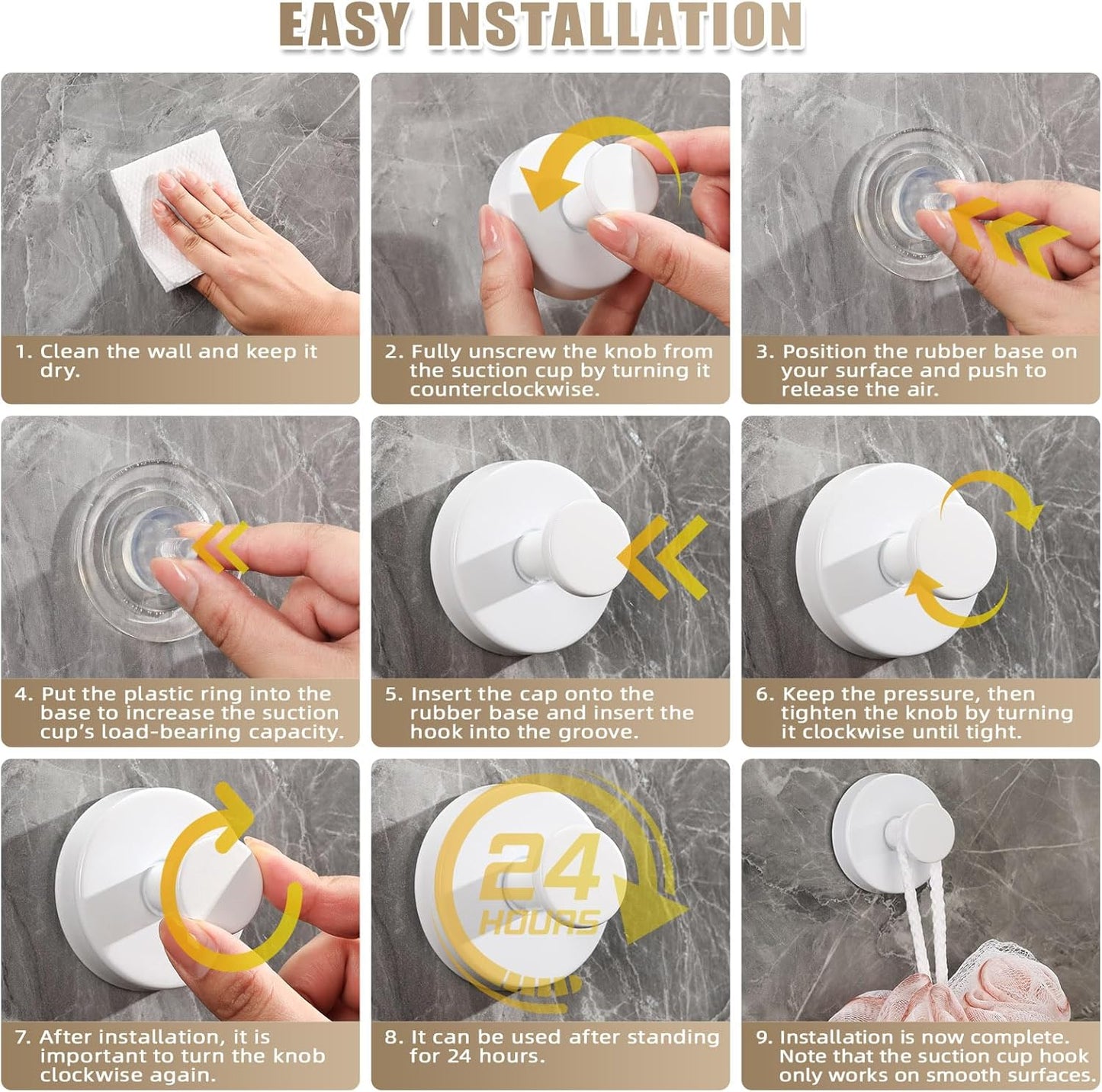 EASY INSTALLATION

1. Clean the wall and keep it dry.

2. Fully unscrew the knob from the suction cup by turning it counterclockwise.

3. Position the rubber base on your surface and push to release the air.

4. Put the plastic ring into the base to increase the suction cup's load-bearing capacity.

5. Insert the cap onto the rubber base and insert the hook into the groove.

6. Keep the pressure, then tighten the knob by turning it clockwise until tight.

7. After installation, it is important to turn the knob clockwise again.

24 HOURS

8. It can be used after standing for 24 hours.

9. Installation is now complete. Note that the suction cup hook only works on smooth surfaces.