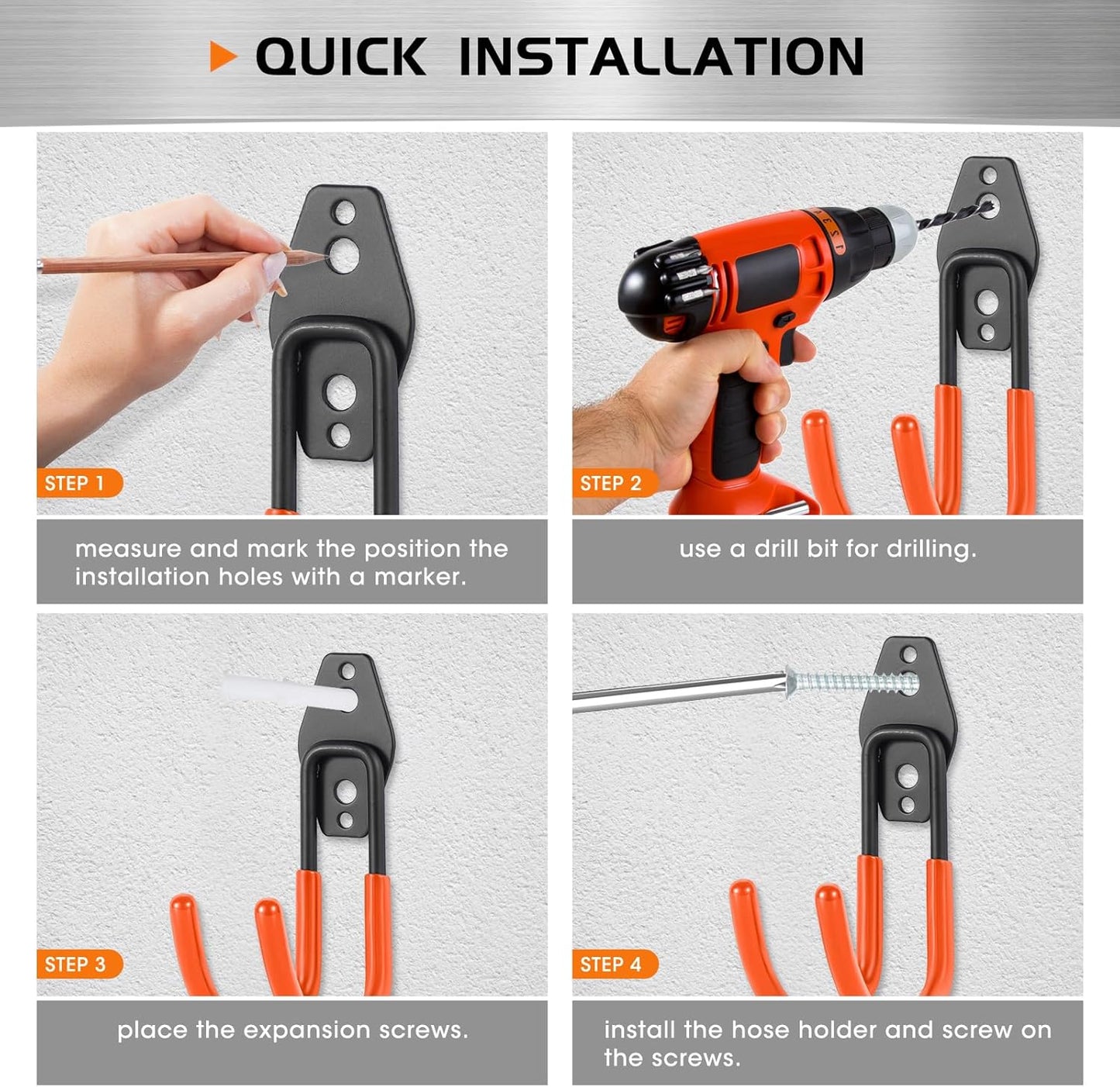 QUICK INSTALLATION

STEP 1

measure and mark the position the installation holes with a marker.

STEP 2

use a drill bit for drilling.

STEP 3

place the expansion screws.

STEP 4

install the hose holder and screw on the screws.