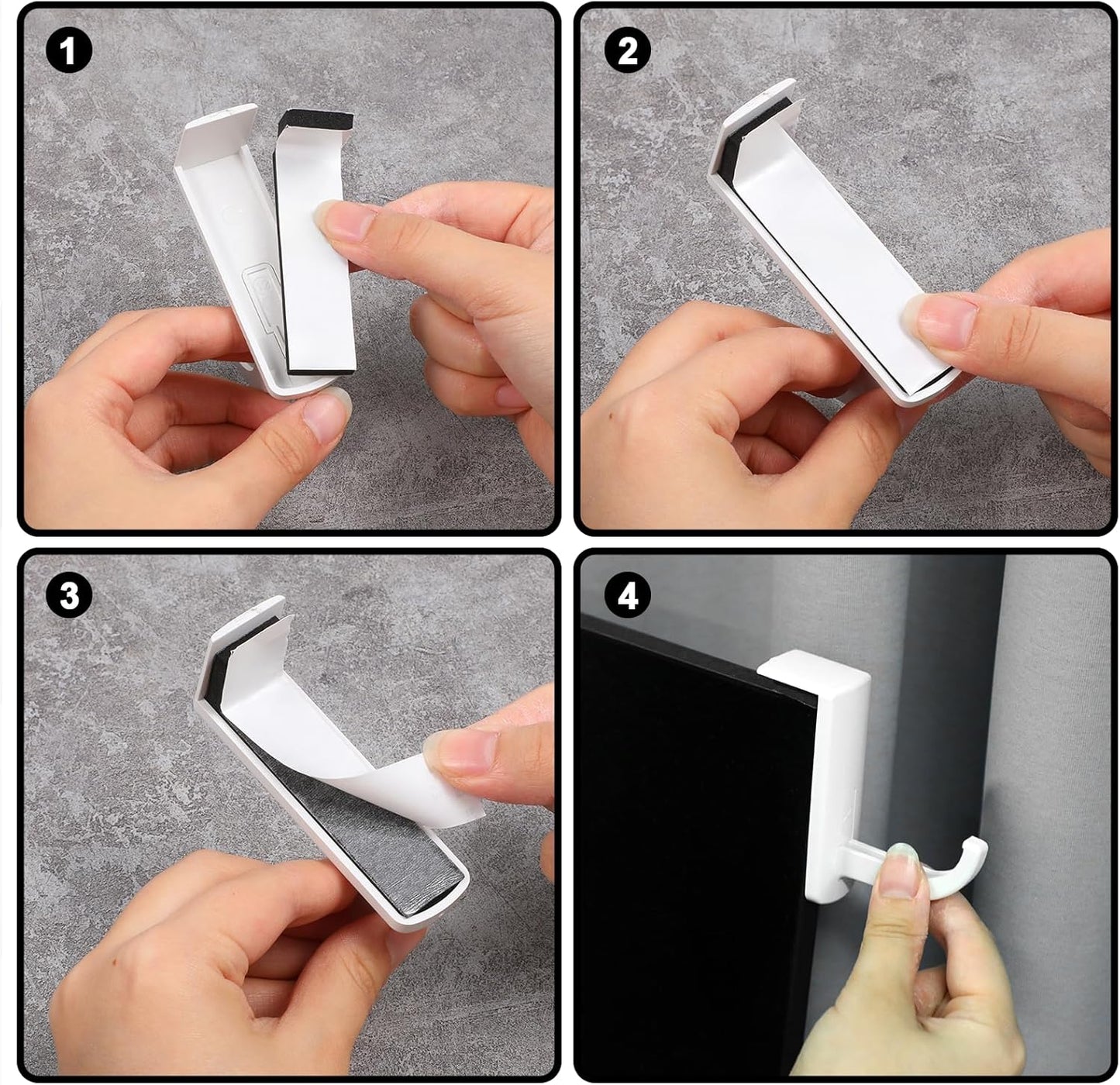 1

2

3

4