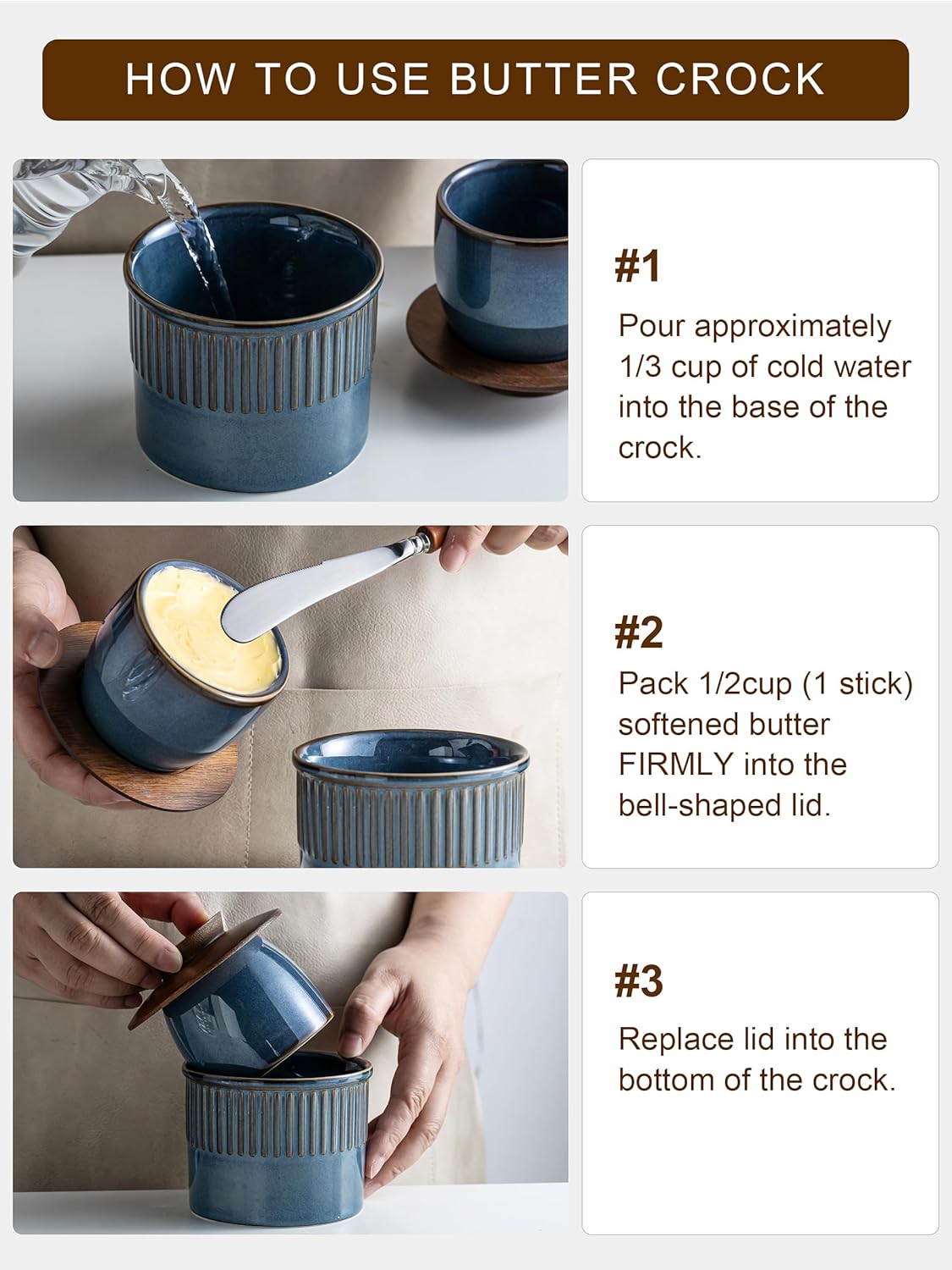 HOW TO USE BUTTER CROCK

#1

Pour approximately 1/3 cup of cold water into the base of the crock.

#2

Pack 1/2cup (1 stick) softened butter FIRMLY into the bell-shaped lid.

#3

Replace lid into the bottom of the crock.