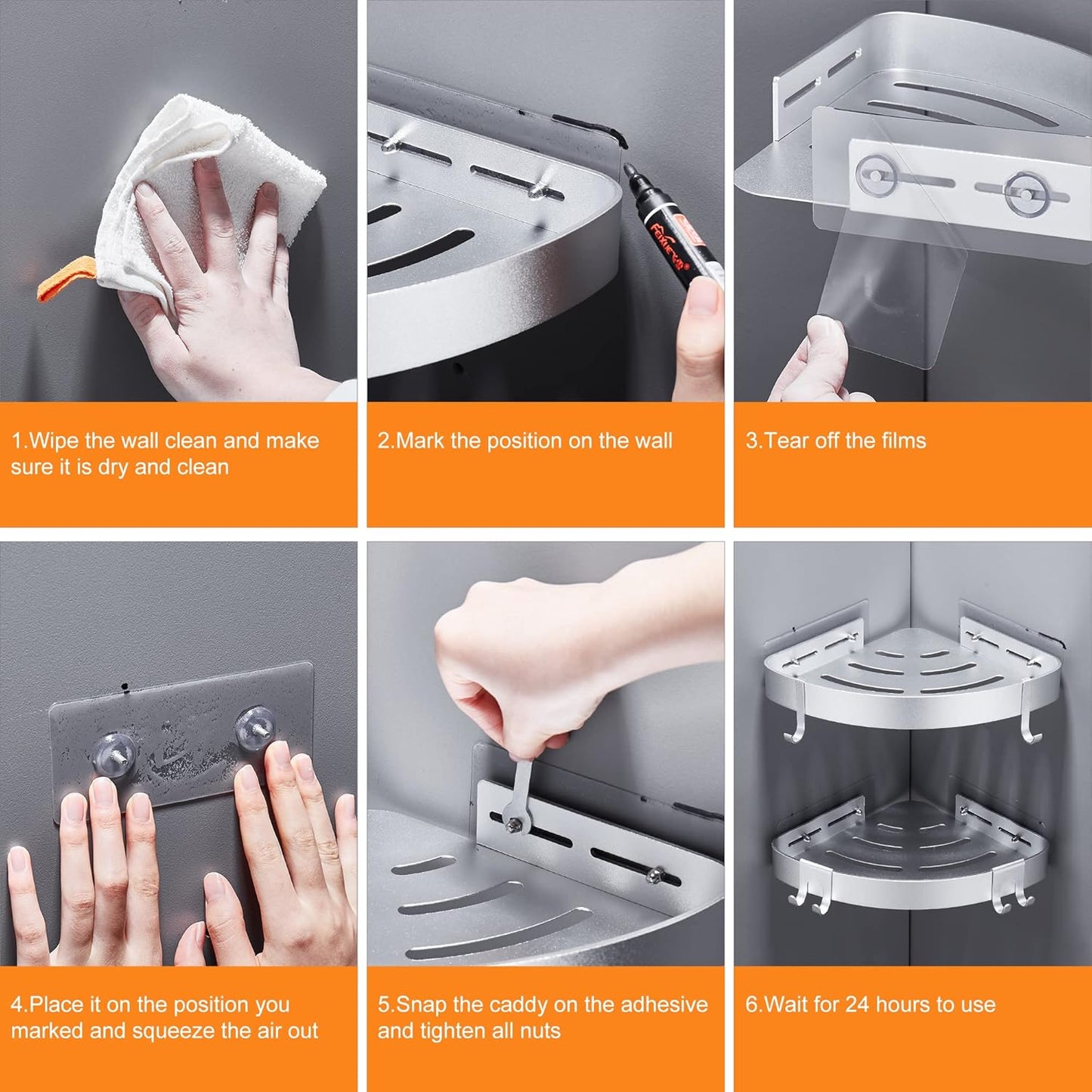 1.Wipe the wall clean and make sure it is dry and clean

2.Mark the position on the wall

3.Tear off the films

4.Place it on the position you marked and squeeze the air out

5.Snap the caddy on the adhesive and tighten all nuts

6.Wait for 24 hours to use