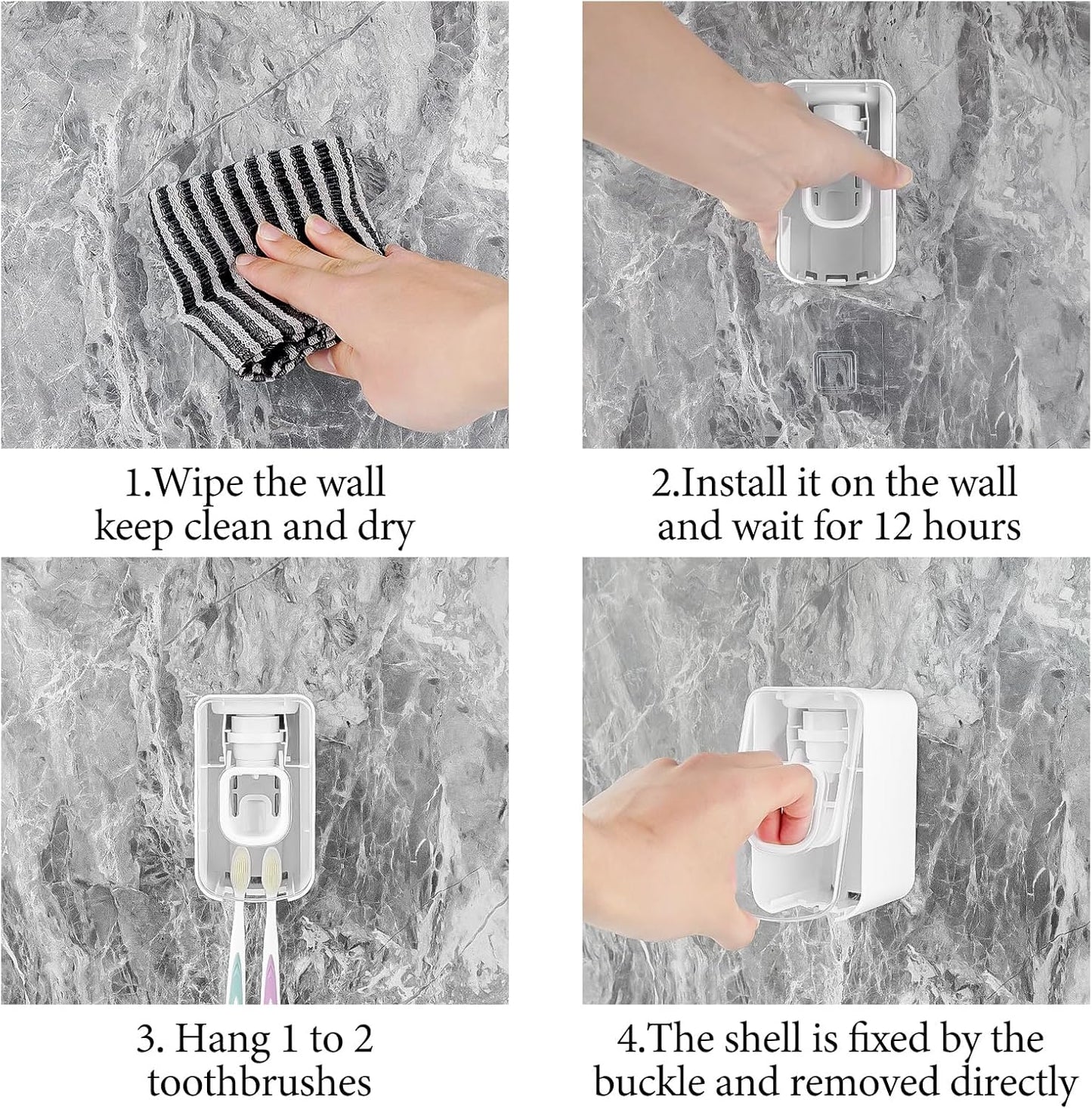 1.Wipe the wall keep clean and dry

2.Install it on the wall and wait for 12 hours

3. Hang 1 to 2 toothbrushes

4.The shell is fixed by the buckle and removed directly