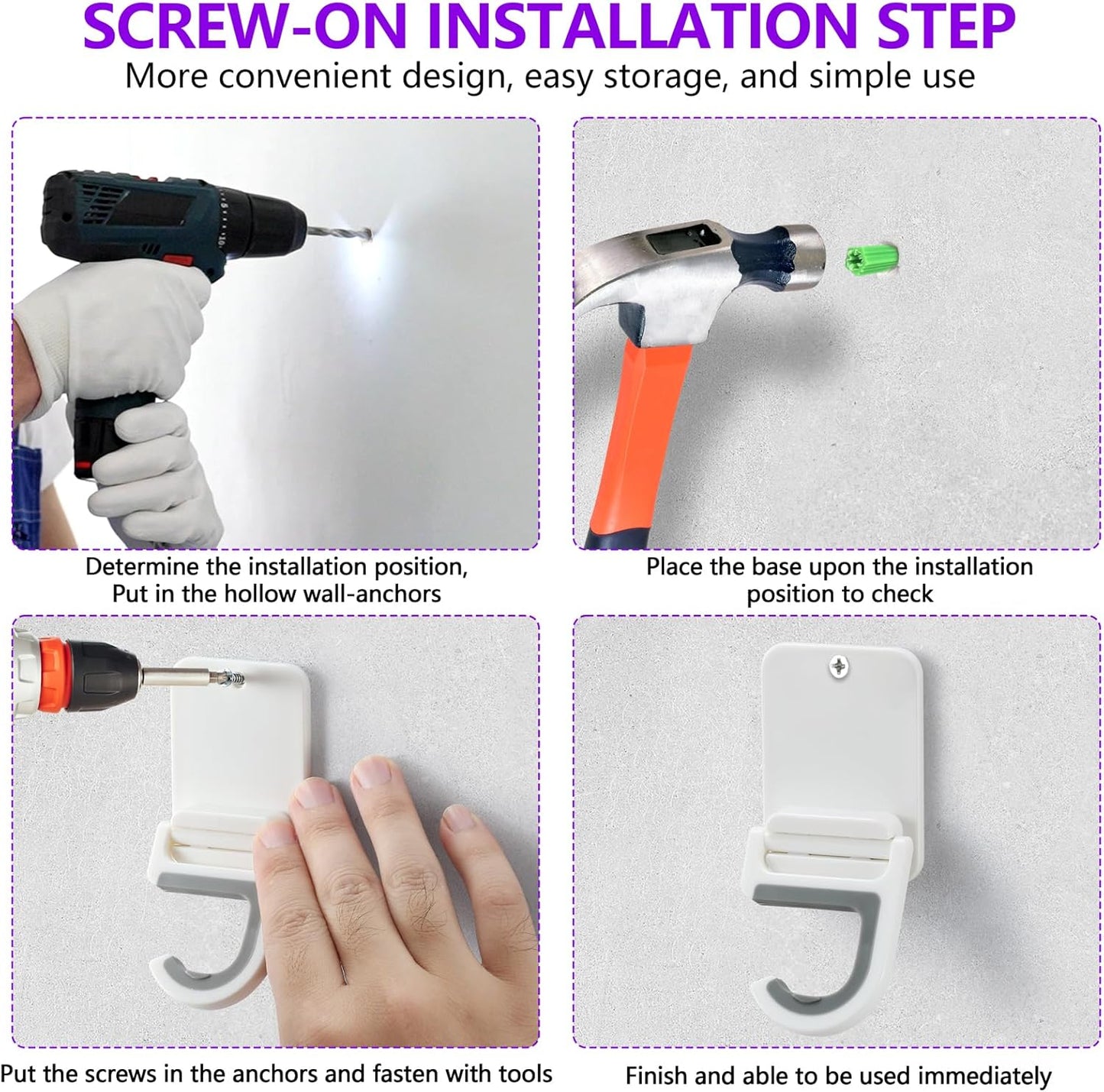 SCREW-ON INSTALLATION STEP

More convenient design, easy storage, and simple use

Determine the installation position, Put in the hollow wall-anchors

Place the base upon the installation position to check

Put the screws in the anchors and fasten with tools

Finish and able to be used immediately