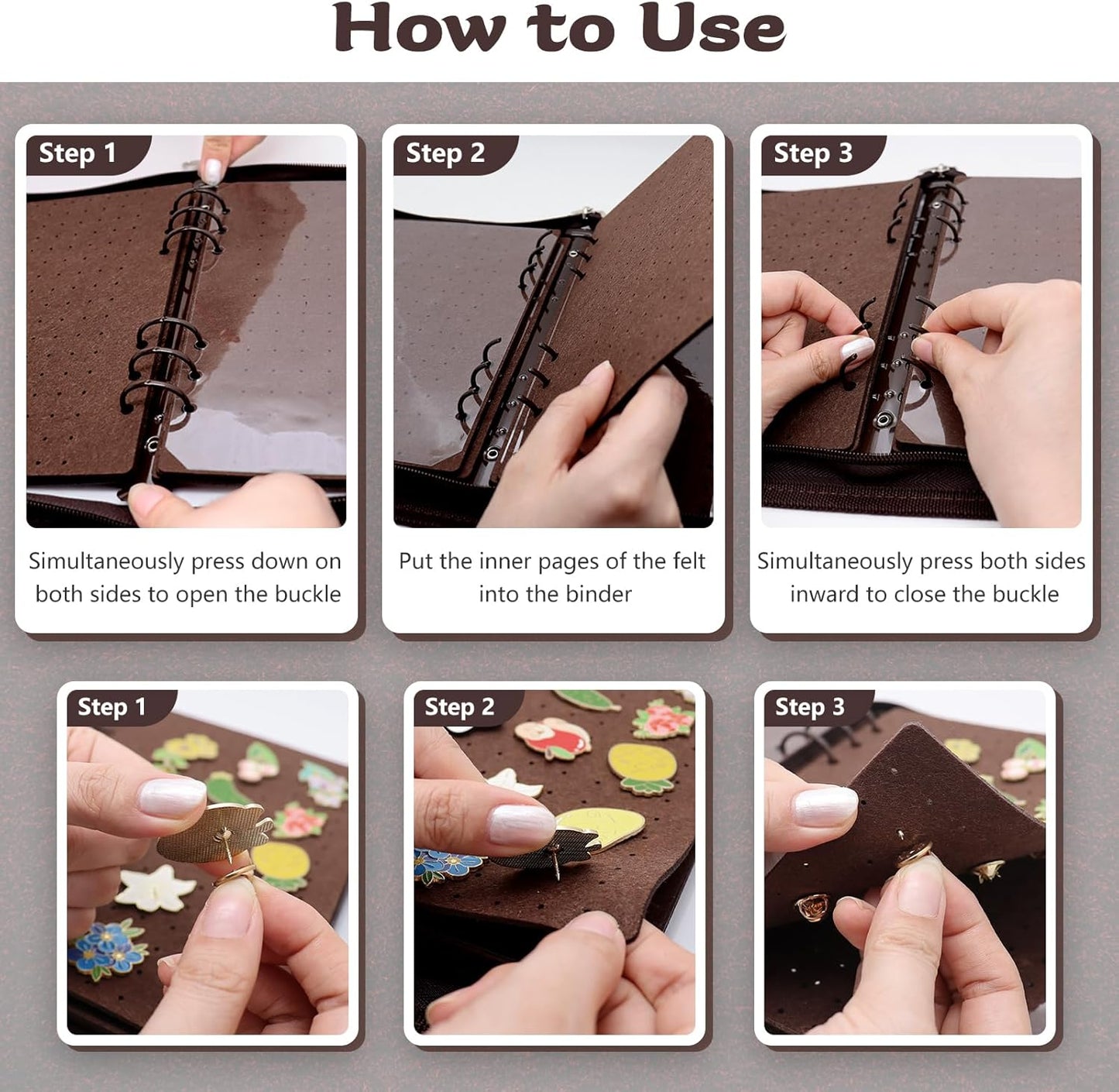 How to Use

Step 1

Simultaneously press down on both sides to open the buckle

Step 2

Put the inner pages of the felt into the binder

Step 3

Simultaneously press both sides inward to close the buckle

Step 1

Step 2

Step 3