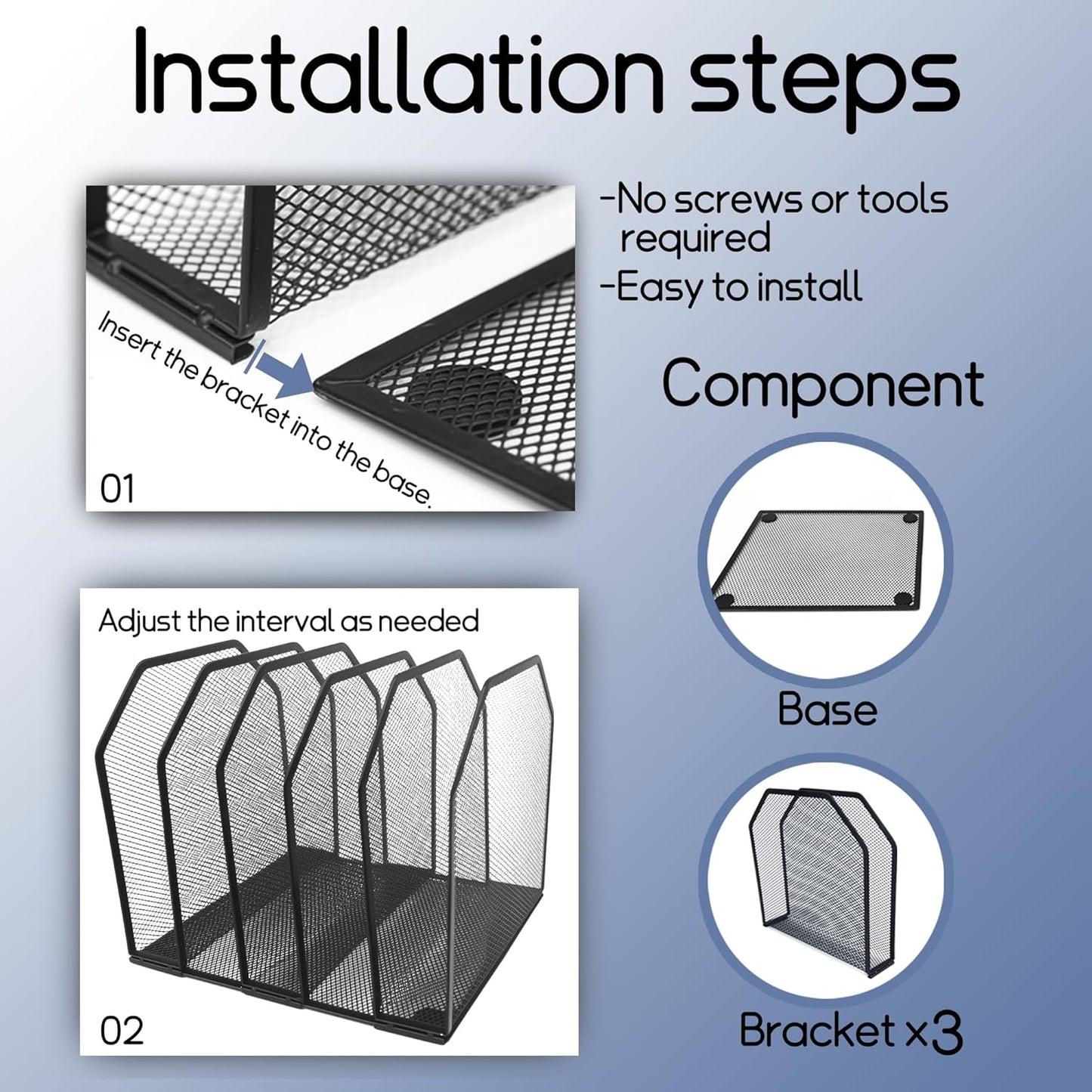 Installation steps

Insert the bracket into the base.

01

-No screws or tools required
-Easy to install

Component

Base

Adjust the interval as needed

02

Bracket x3