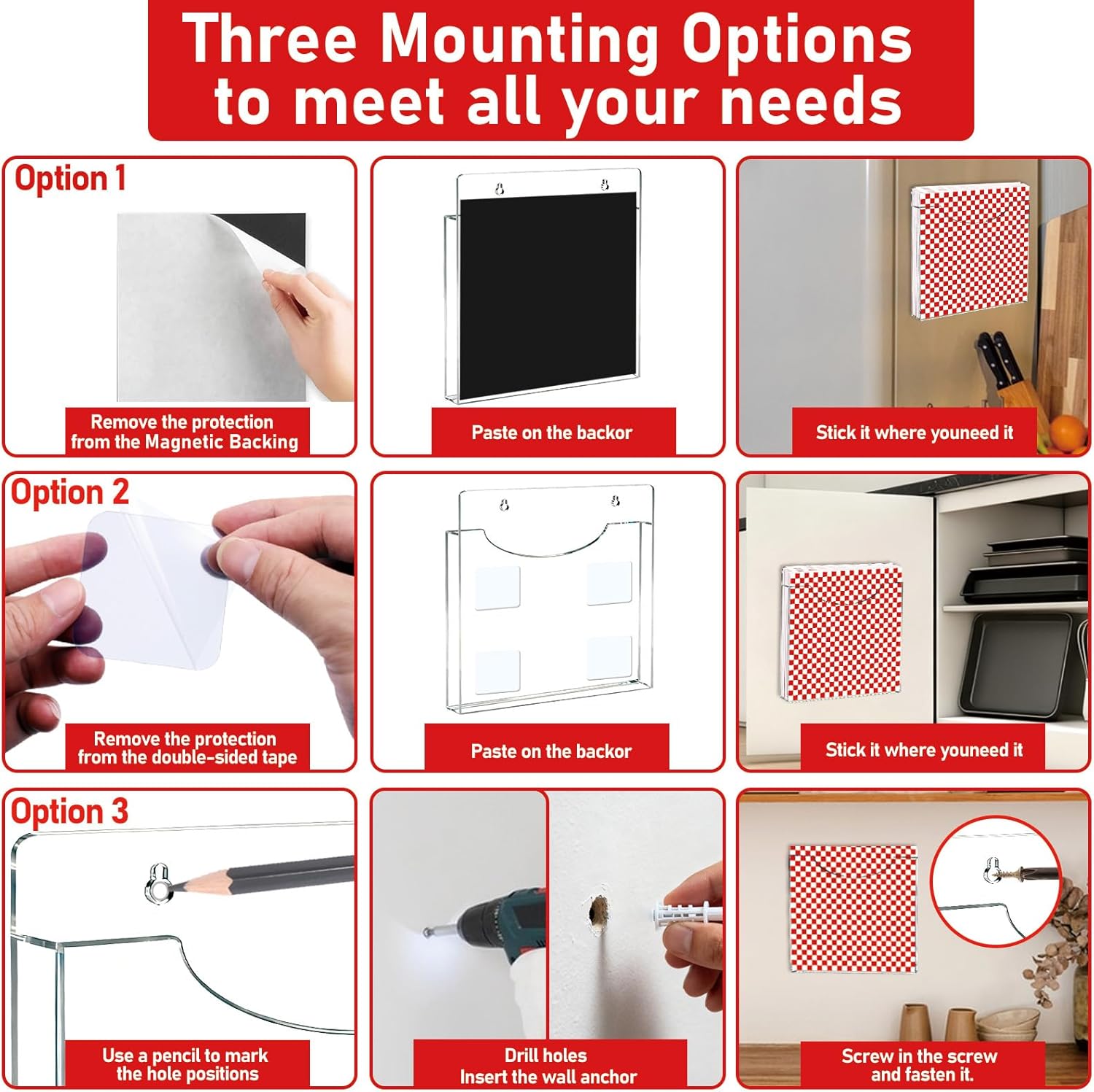 Three Mounting Options to meet all your needs

Option 1

Remove the protection from the Magnetic Backing

Paste on the backor

Stick it where youneed it

Option 2

Remove the protection from the double-sided tape

Paste on the backor

Stick it where youneed it

Option 3

Use a pencil to mark the hole positions

Drill holes Insert the wall anchor

Screw in the screw and fasten it.