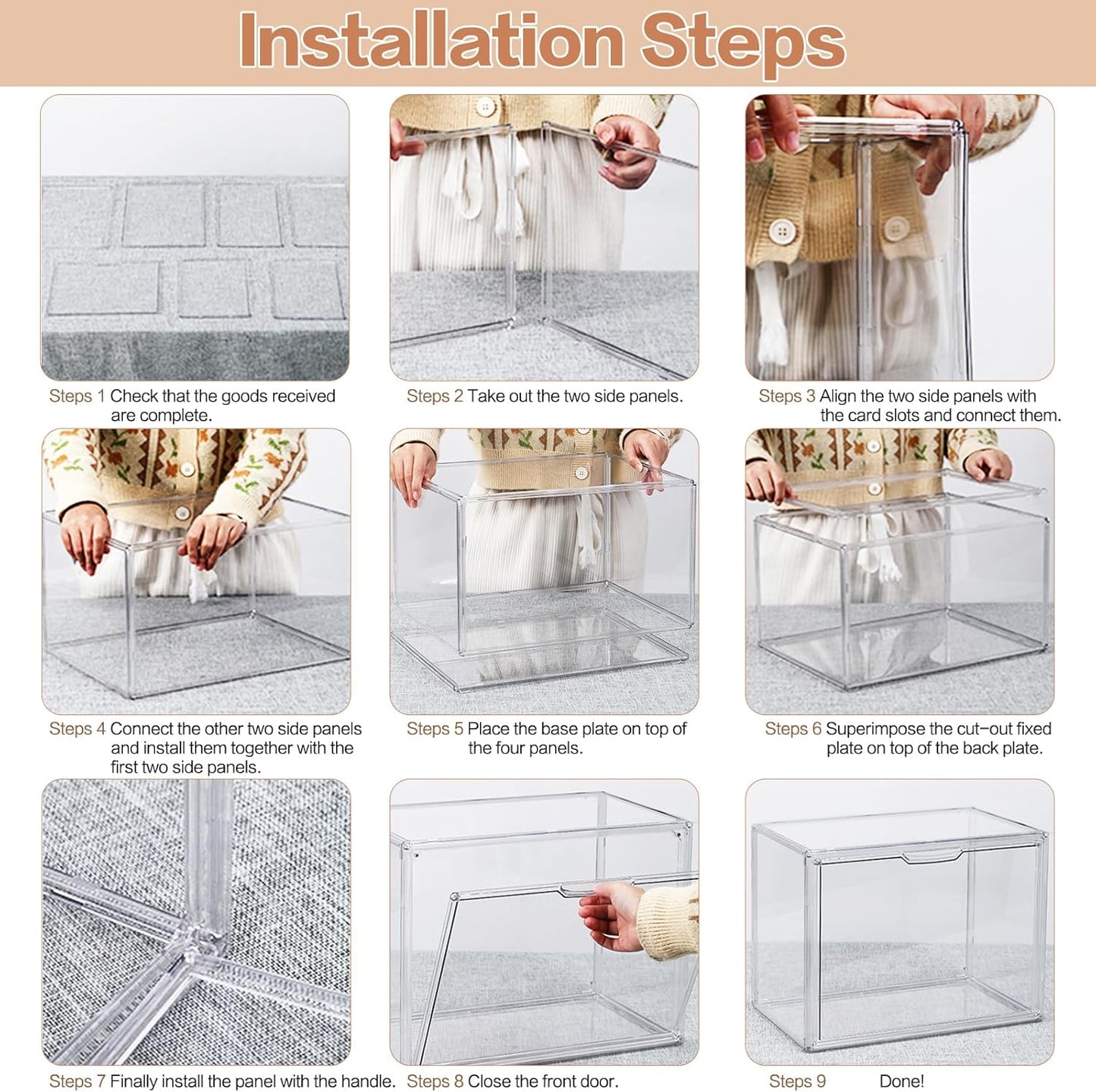 Installation Steps

Steps 1 Check that the goods received are complete.

Steps 2 Take out the two side panels.

Steps 3 Align the two side panels with the card slots and connect them.

Steps 4 Connect the other two side panels and install them together with the first two side panels.

Steps 5 Place the base plate on top of the four panels.

Steps 6 Superimpose the cut-out fixed plate on top of the back plate.

Steps 7 Finally install the panel with the handle.

Steps 8 Close the front door.

Steps 9 Done!