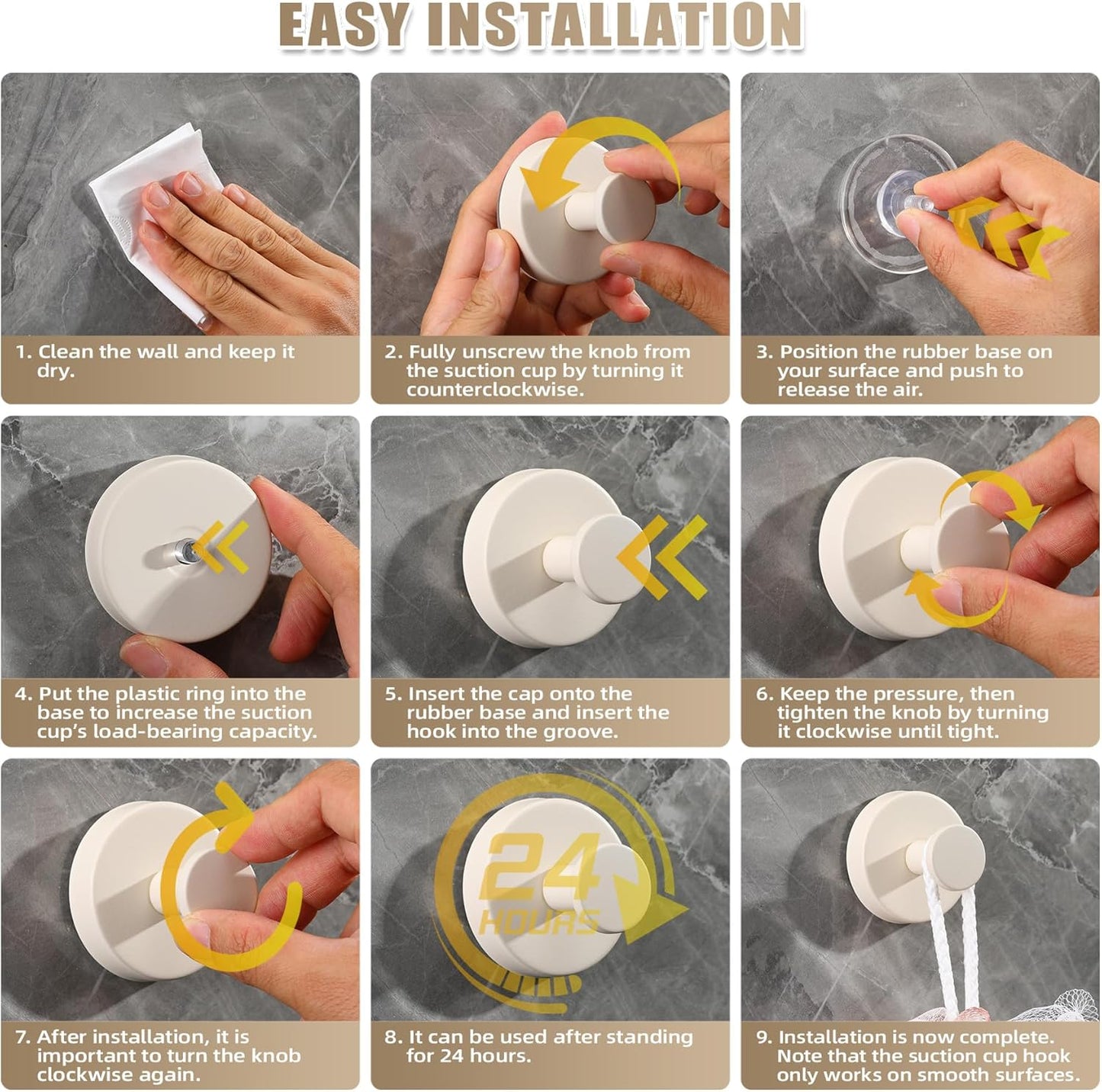 EASY INSTALLATION

1. Clean the wall and keep it dry.

2. Fully unscrew the knob from the suction cup by turning it counterclockwise.

3. Position the rubber base on your surface and push to release the air.

4. Put the plastic ring into the base to increase the suction cup's load-bearing capacity.

5. Insert the cap onto the rubber base and insert the hook into the groove.

6. Keep the pressure, then tighten the knob by turning it clockwise until tight.

7. After installation, it is important to turn the knob clockwise again.

24 HOURS

8. It can be used after standing for 24 hours.

9. Installation is now complete. Note that the suction cup hook only works on smooth surfaces.