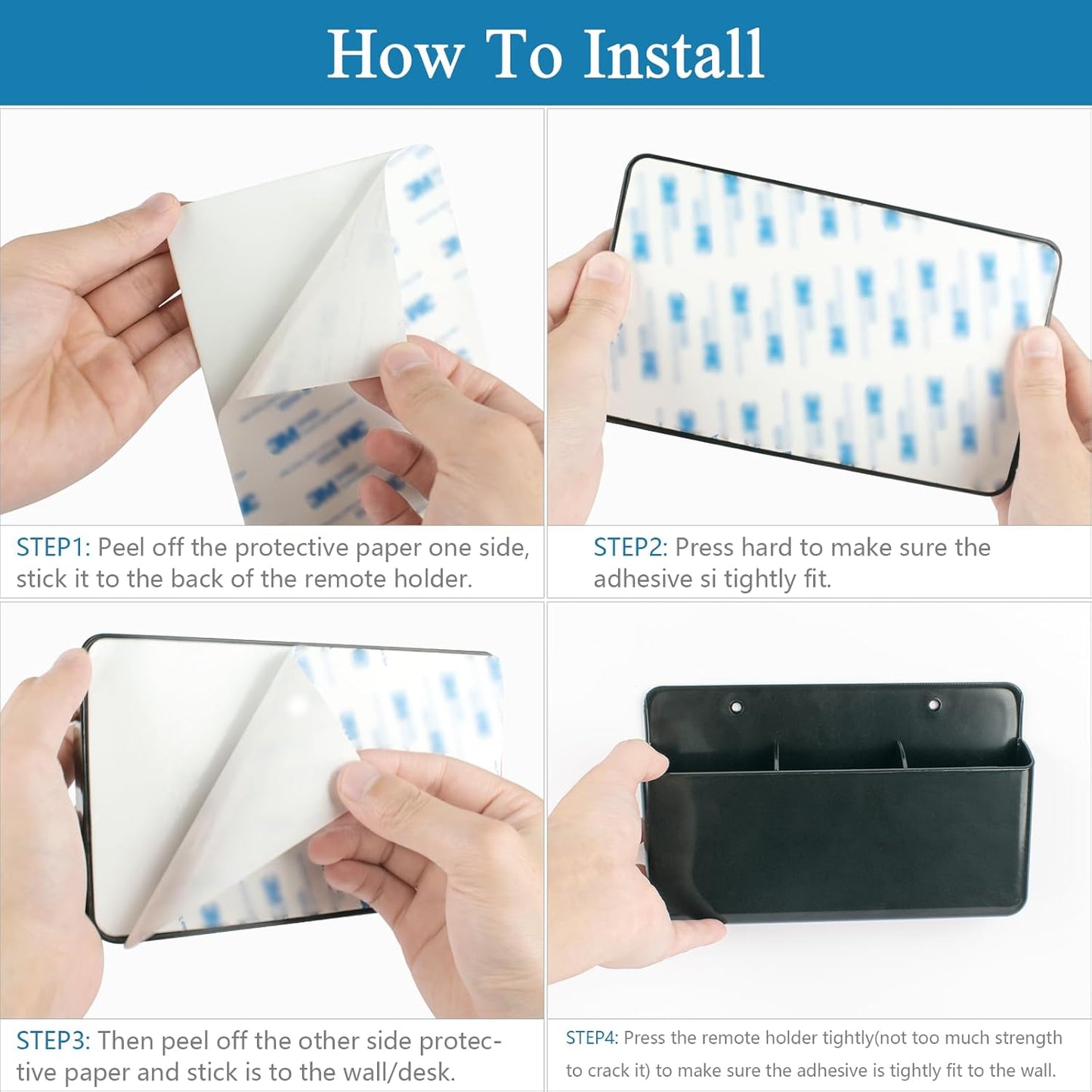 How To Install

STEP1: Peel off the protective paper one side, stick it to the back of the remote holder.

STEP2: Press hard to make sure the adhesive si tightly fit.

STEP3: Then peel off the other side protective paper and stick is to the wall/desk.

STEP4: Press the remote holder tightly(not too much strength to crack it) to make sure the adhesive is tightly fit to the wall.