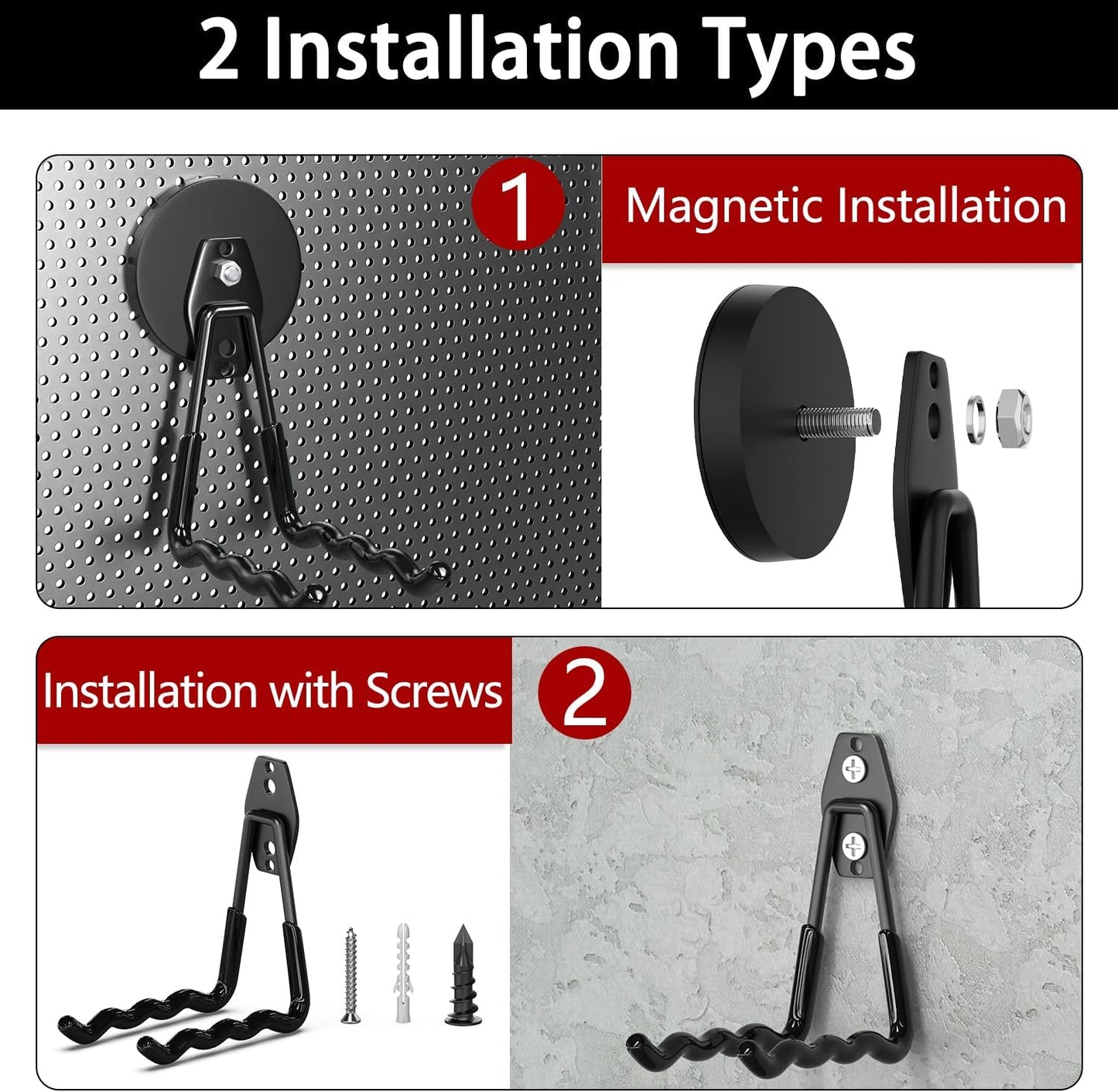 2 Installation Types

1

Magnetic Installation

Installation with Screws

2