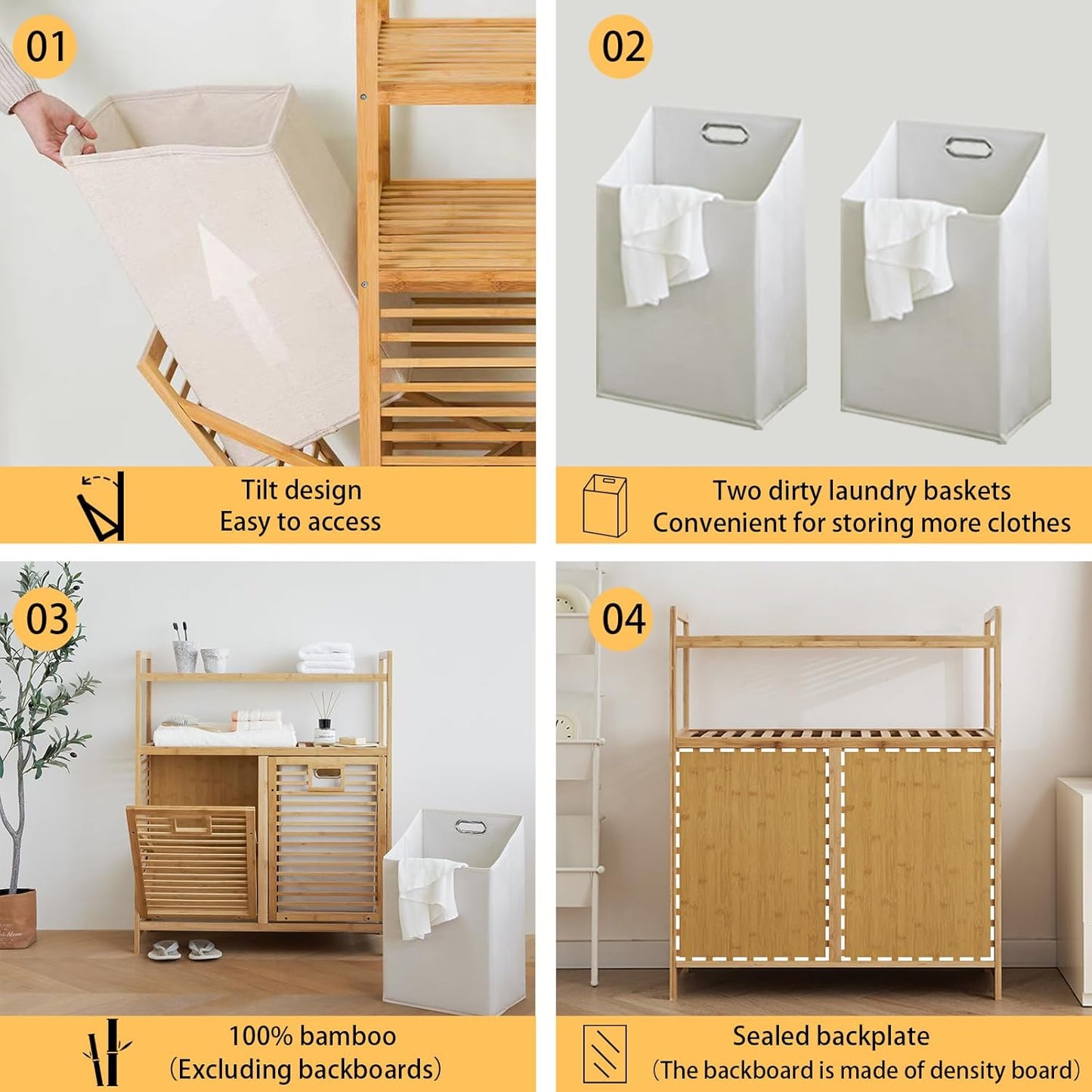 01

Tilt design
Easy to access

02

Two dirty laundry baskets
Convenient for storing more clothes

03

100% bamboo
(Excluding backboards)

04

Sealed backplate
(The backboard is made of density board)