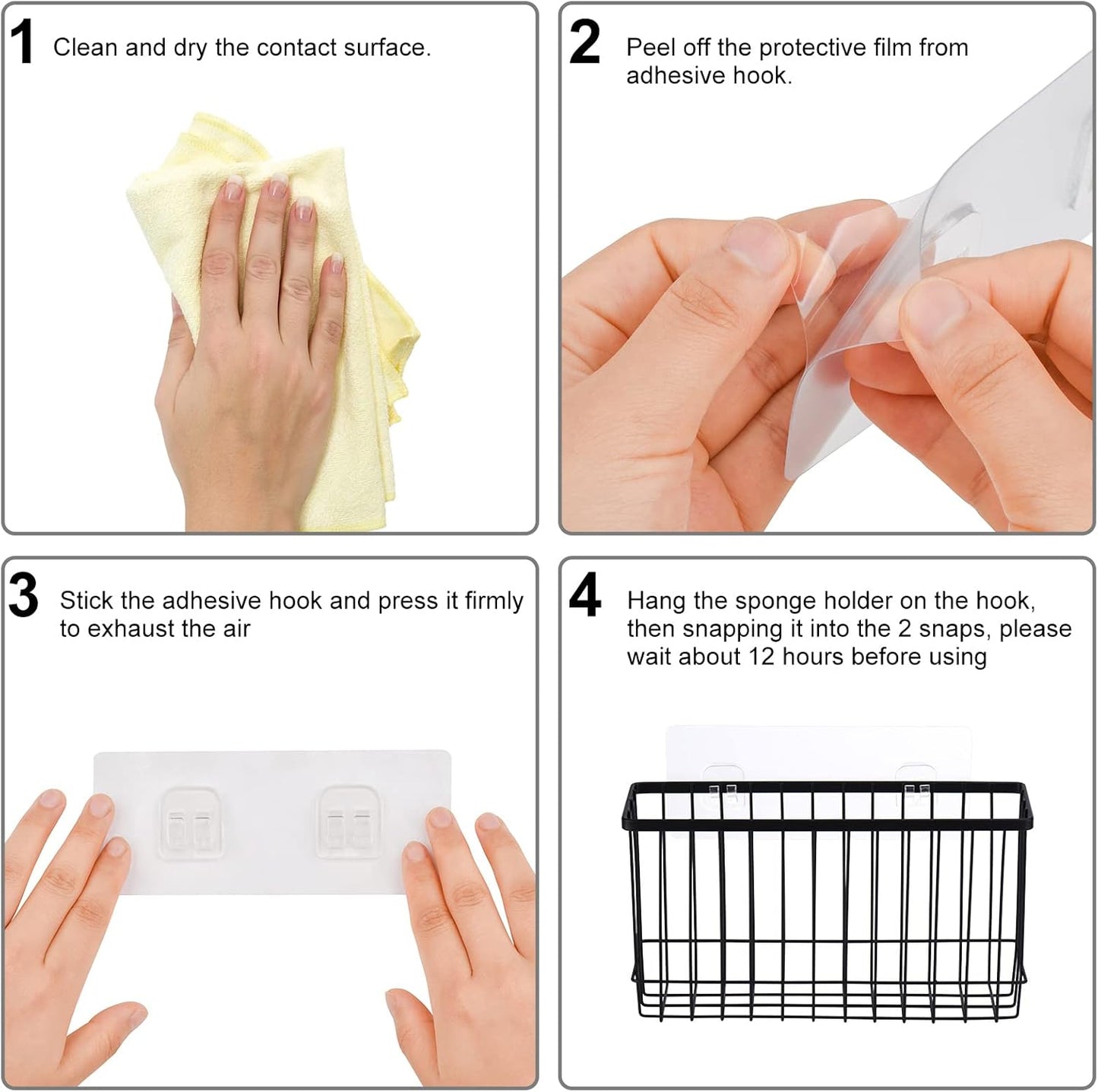 1 Clean and dry the contact surface.

2 Peel off the protective film from adhesive hook.

3 Stick the adhesive hook and press it firmly to exhaust the air

4 Hang the sponge holder on the hook, then snapping it into the 2 snaps, please wait about 12 hours before using