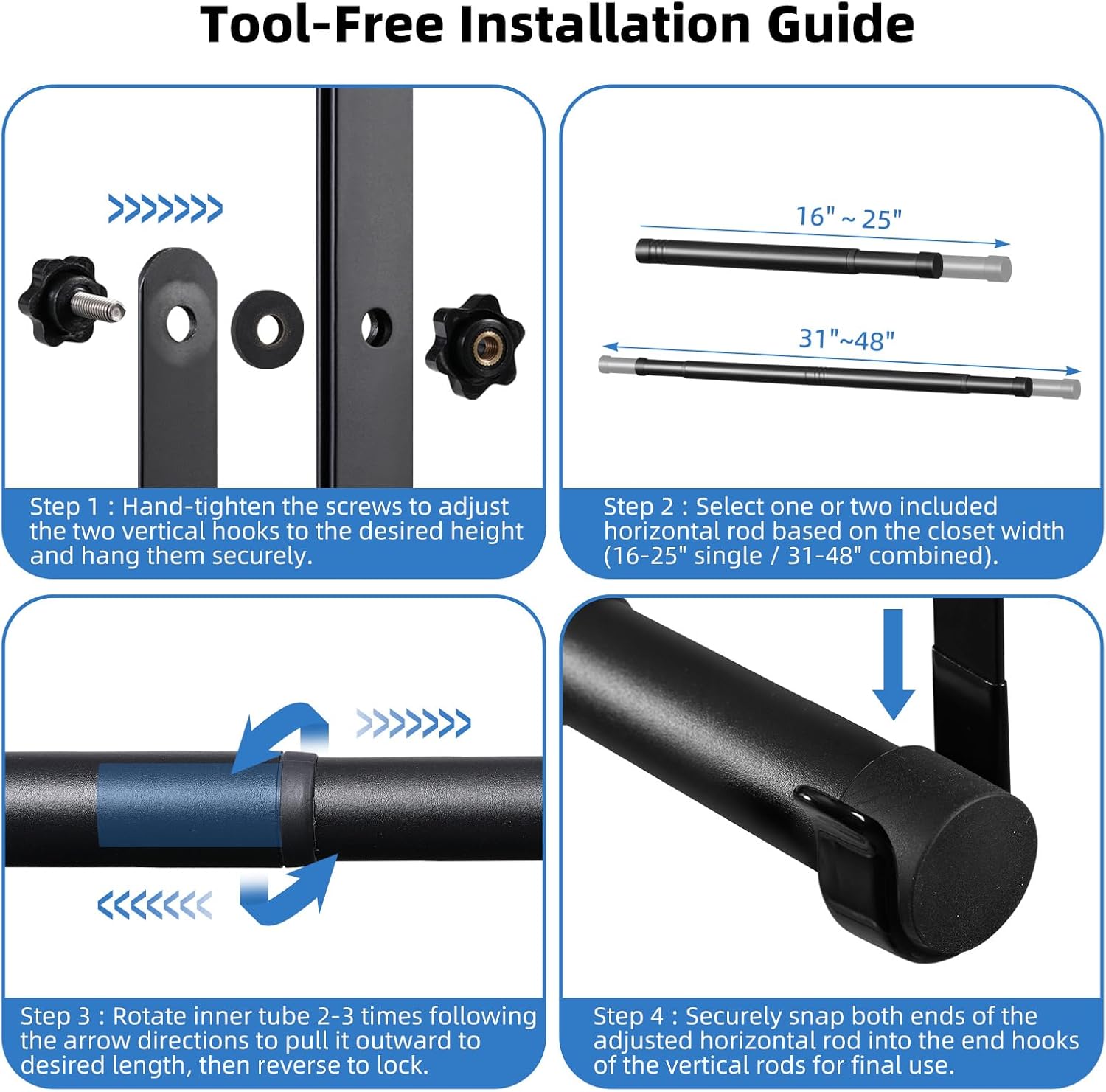 Tool-Free Installation Guide

Step 1 : Hand-tighten the screws to adjust the two vertical hooks to the desired height and hang them securely.

16" ~ 25"

31"~48"

Step 2 : Select one or two included horizontal rod based on the closet width (16-25" single / 31-48" combined).

Step 3 : Rotate inner tube 2-3 times following the arrow directions to pull it outward to desired length, then reverse to lock.

Step 4 : Securely snap both ends of the adjusted horizontal rod into the end hooks of the vertical rods for final use.