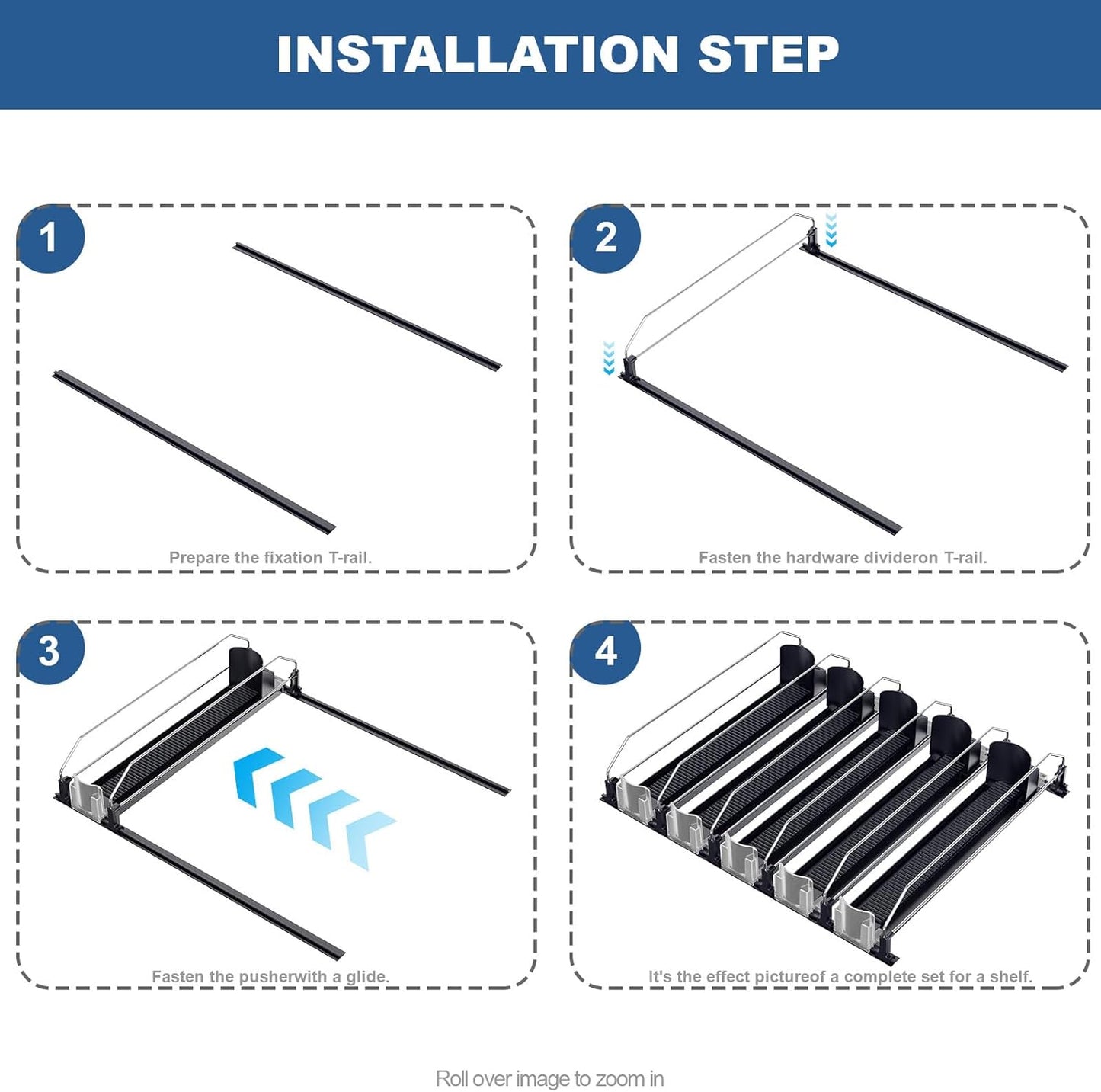 INSTALLATION STEP

1

Prepare the fixation T-rail.

2

Fasten the hardware divideron T-rail.

3

Fasten the pusherwith a glide.

4

It's the effect pictureof a complete set for a shelf.

Roll over image to zoom in