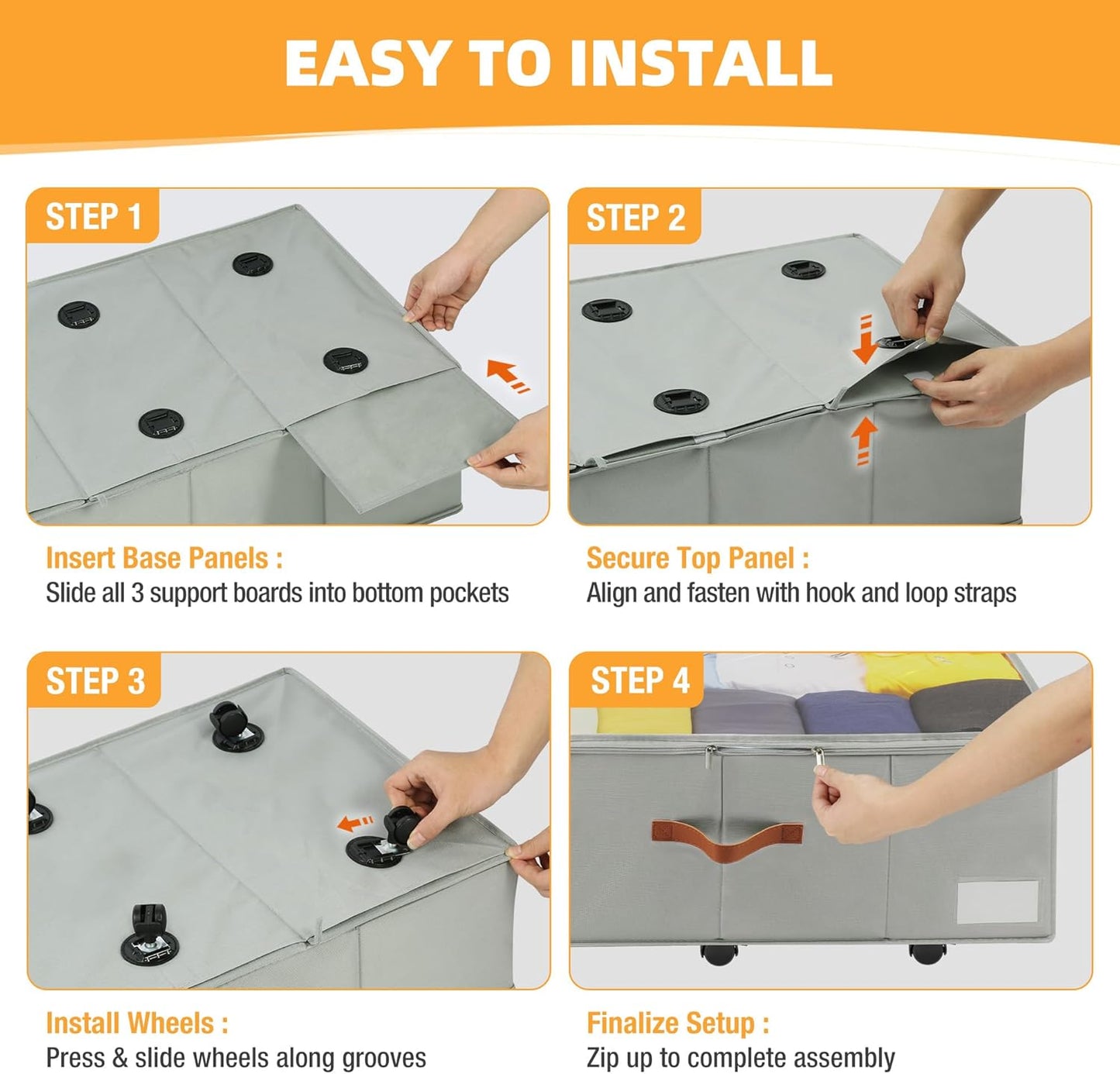 EASY TO INSTALL

STEP 1

Insert Base Panels :
Slide all 3 support boards into bottom pockets

STEP 2

Secure Top Panel :
Align and fasten with hook and loop straps

STEP 3

Install Wheels :
Press & slide wheels along grooves

STEP 4

Finalize Setup :
Zip up to complete assembly