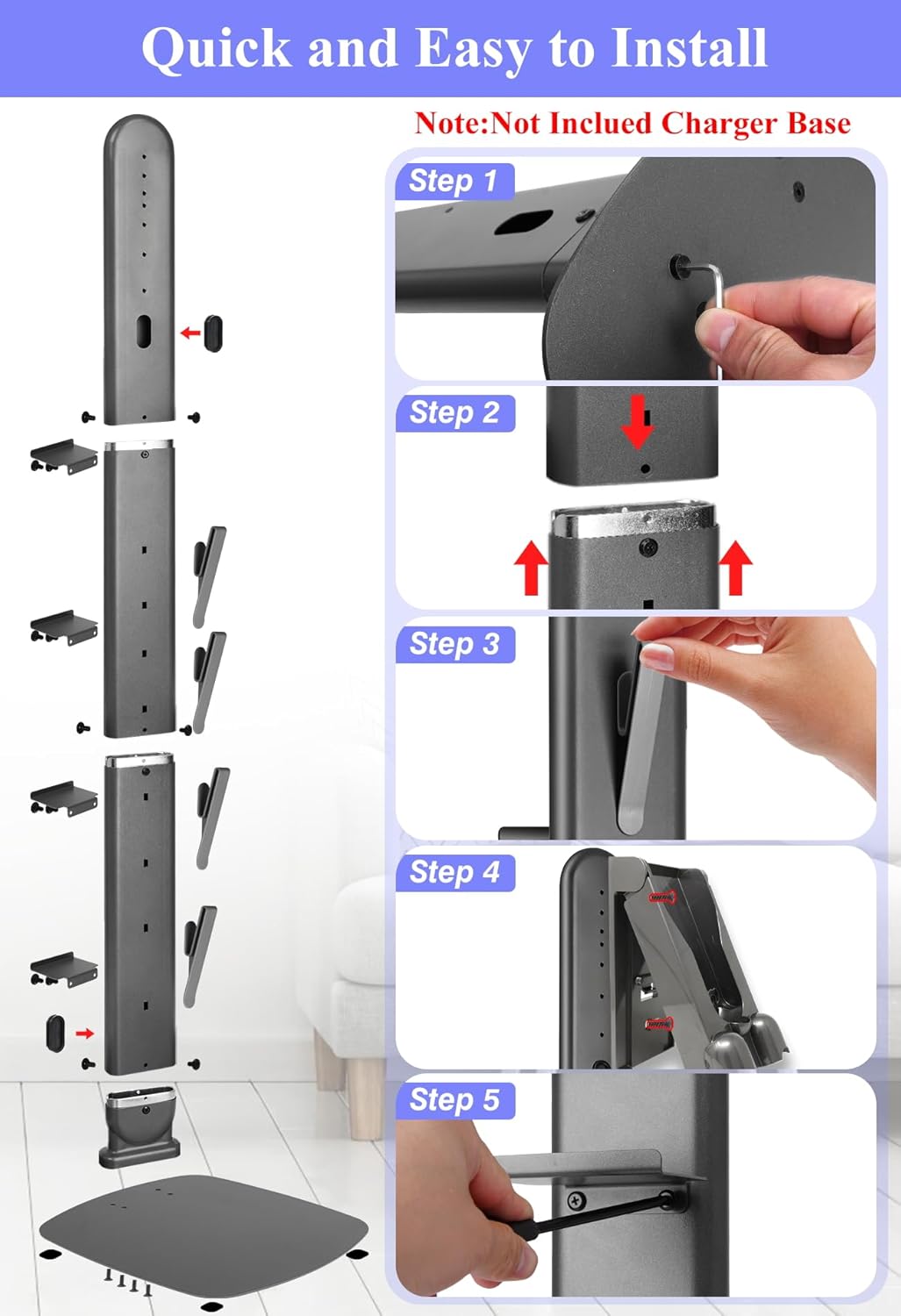 Quick and Easy to Install

Note:Not Inclued Charger Base

Step 1

Step 2

Step 3

Step 4

Step 5