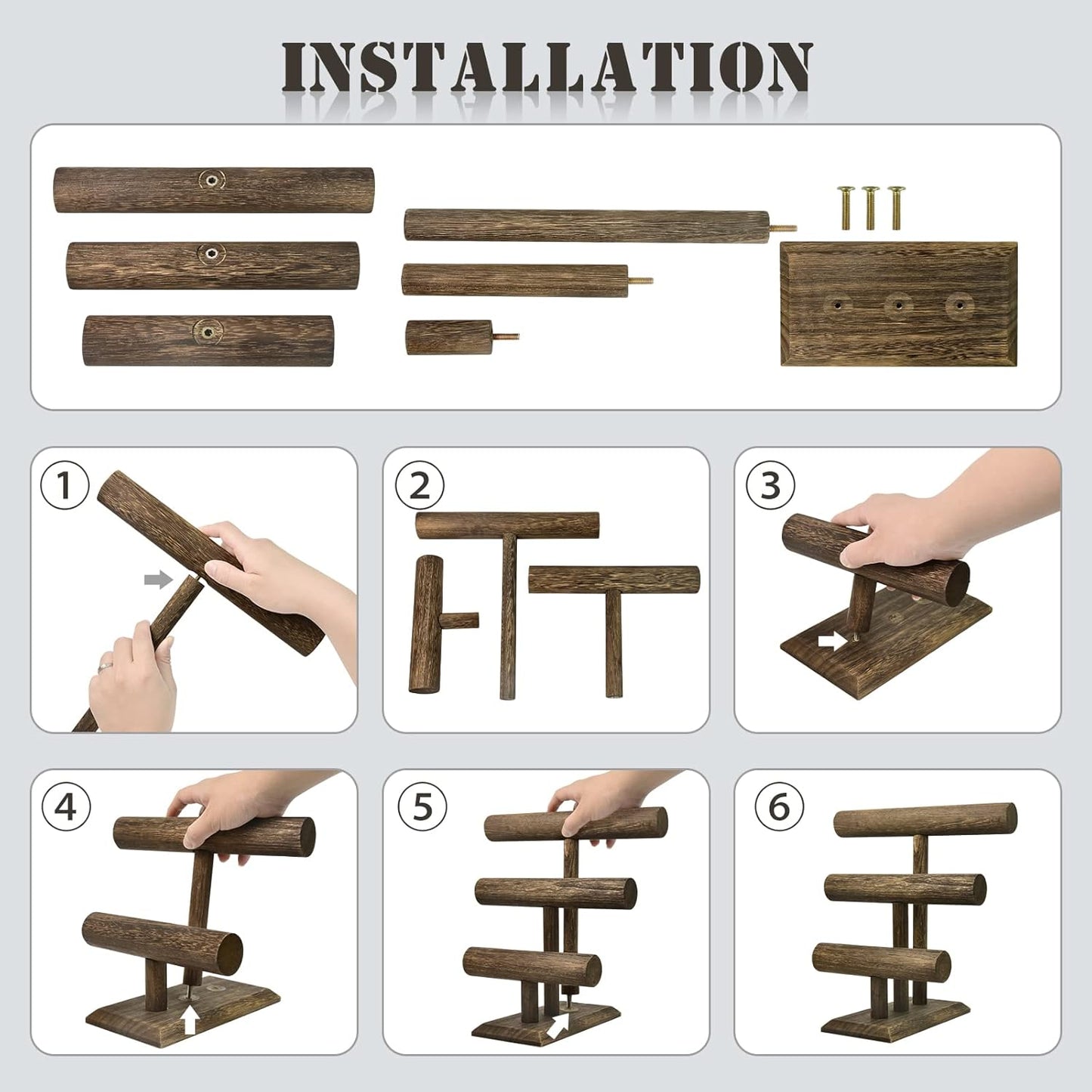 INSTALLATION

1

2

3

4

5

6