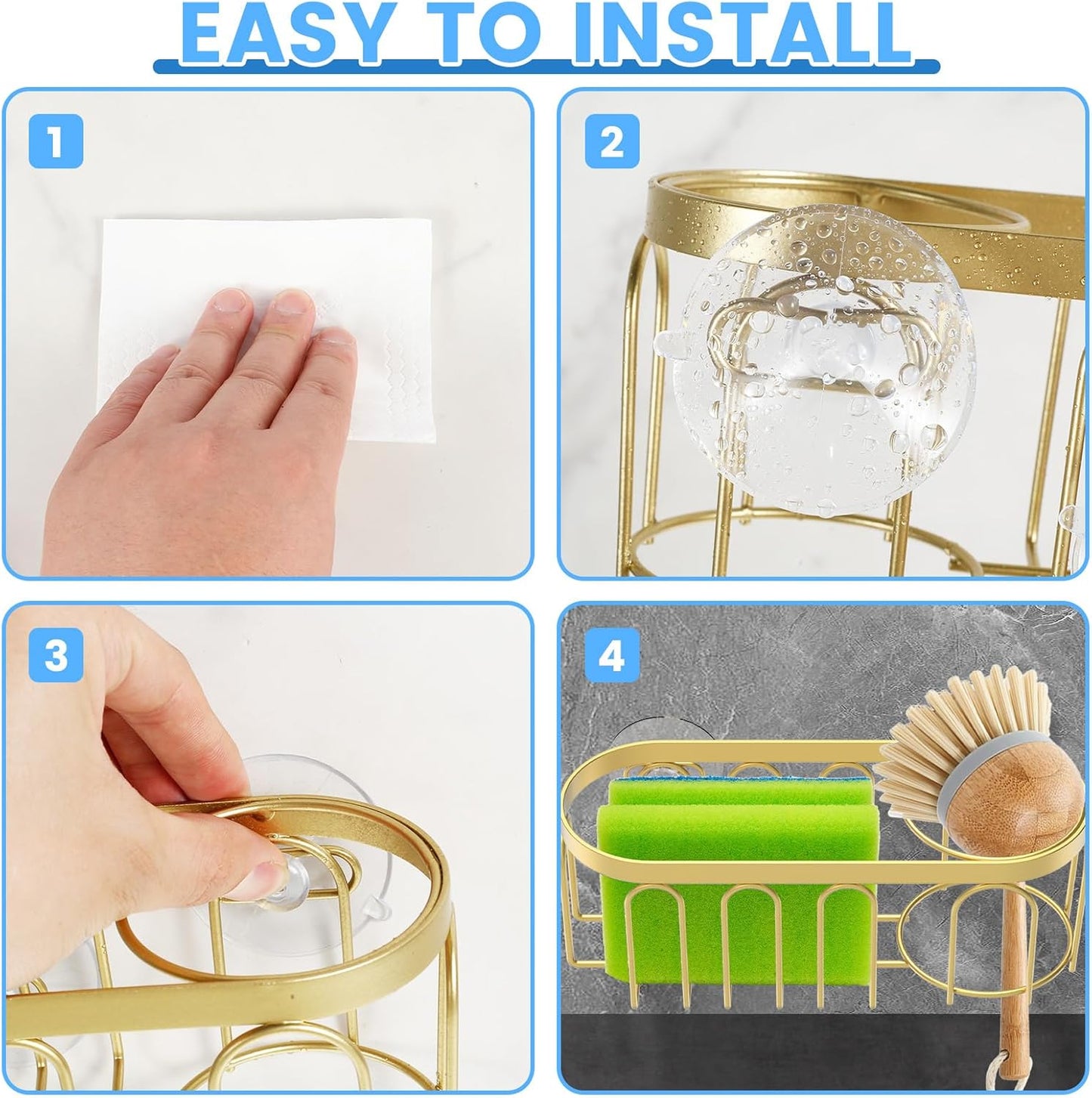 EASY TO INSTALL

1

2

3

4