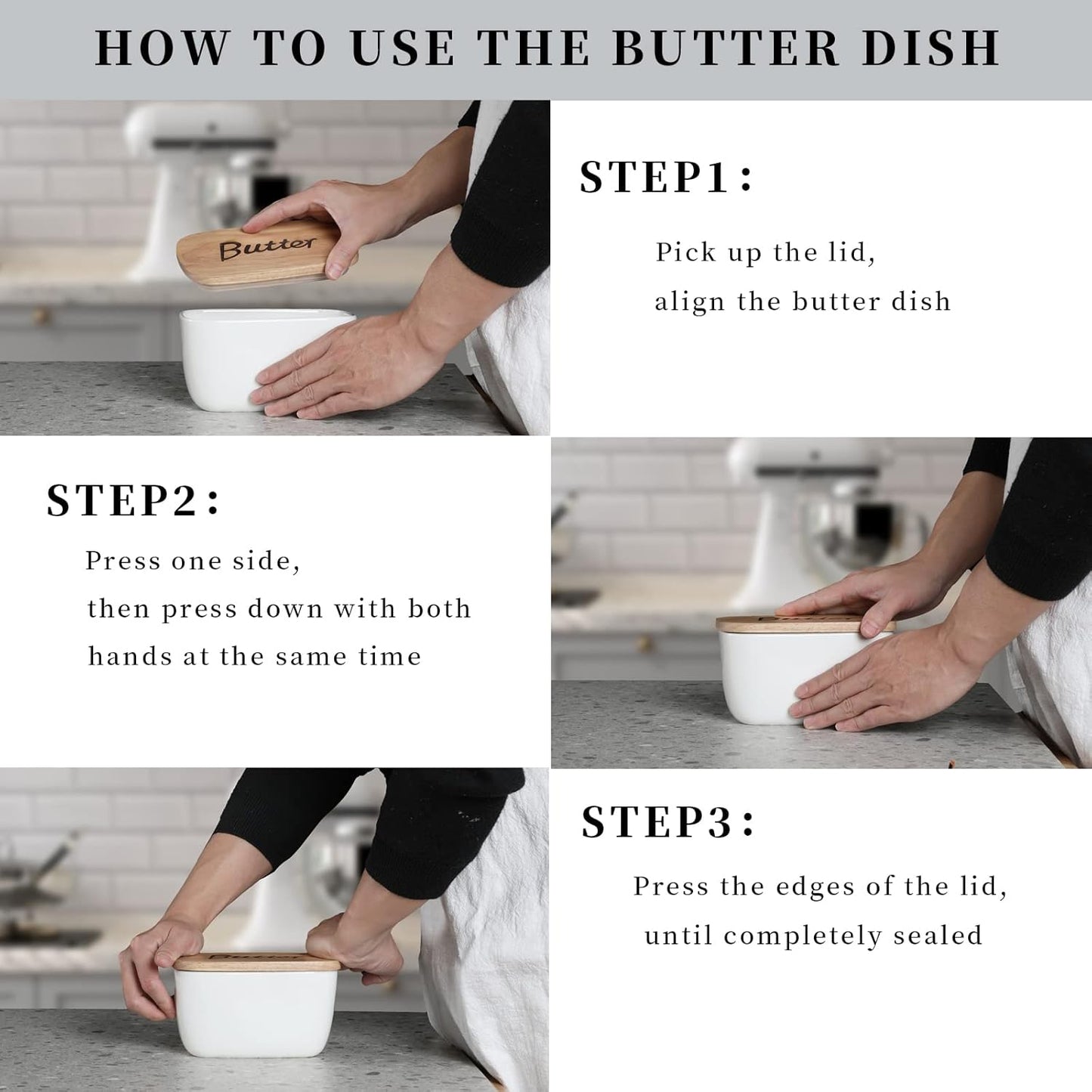 HOW TO USE THE BUTTER DISH

Butter

STEP1:

Pick up the lid,
align the butter dish

STEP2:

Press one side,
then press down with both hands at the same time

STEP3:

Press the edges of the lid,
until completely sealed