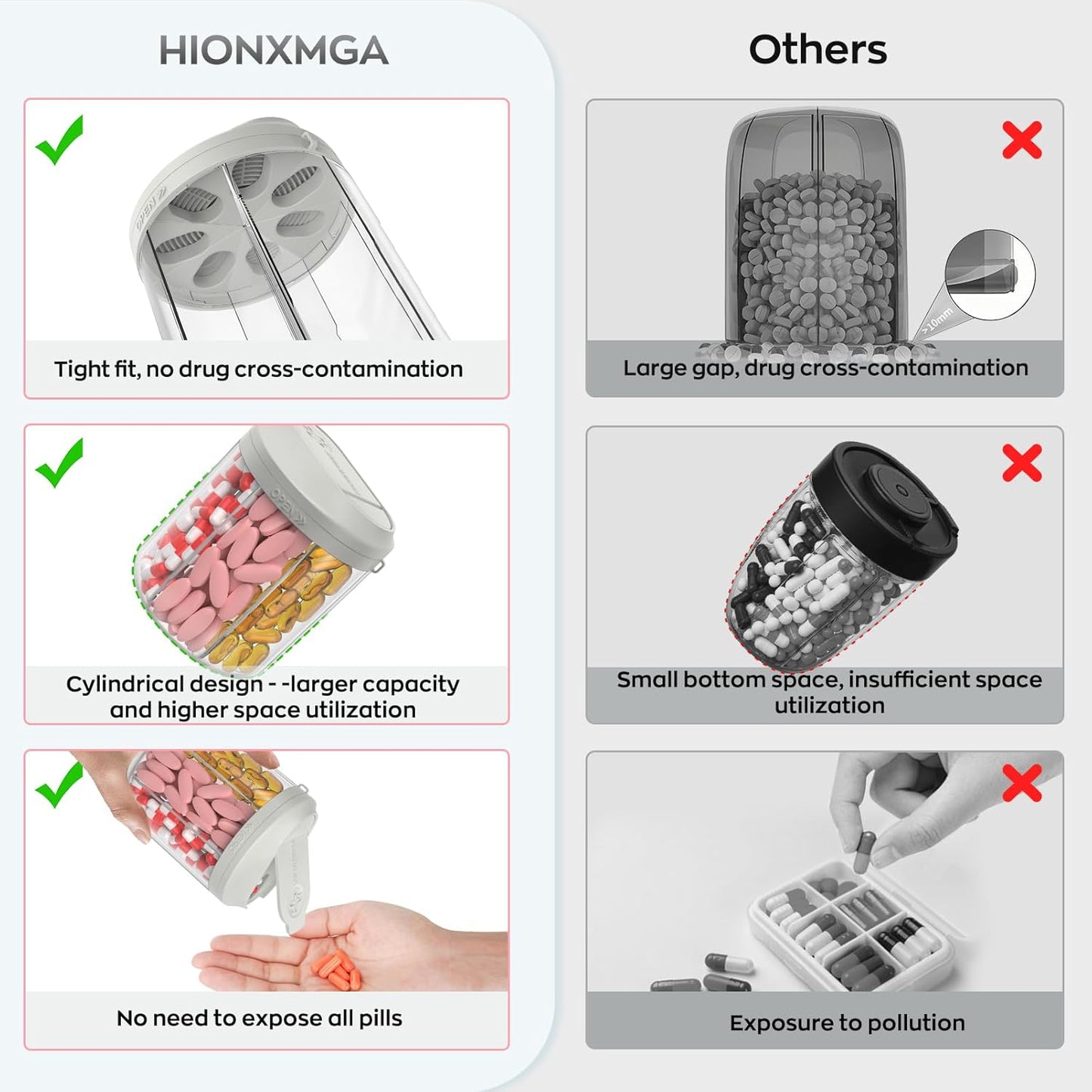 HIONXMGA

OPEN

Tight fit, no drug cross-contamination

OPEN

Cylindrical design - -larger capacity and higher space utilization

No need to expose all pills

Others

>10mm

Large gap, drug cross-contamination

Small bottom space, insufficient space utilization

Exposure to pollution