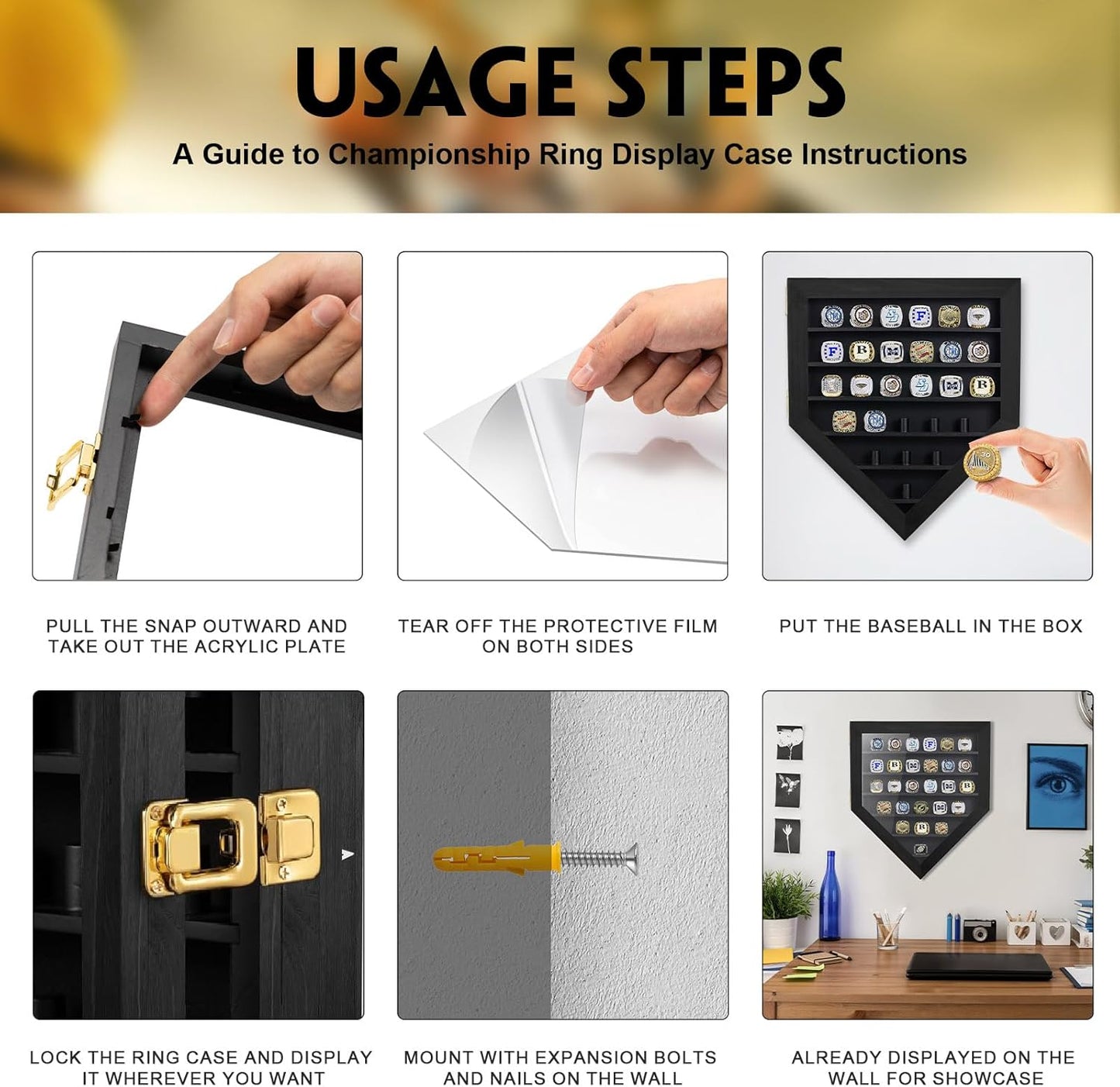 USAGE STEPS

A Guide to Championship Ring Display Case Instructions

PULL THE SNAP OUTWARD AND TAKE OUT THE ACRYLIC PLATE

TEAR OFF THE PROTECTIVE FILM ON BOTH SIDES

PUT THE BASEBALL IN THE BOX

LOCK THE RING CASE AND DISPLAY IT WHEREVER YOU WANT

MOUNT WITH EXPANSION BOLTS AND NAILS ON THE WALL

ALREADY DISPLAYED ON THE WALL FOR SHOWCASE