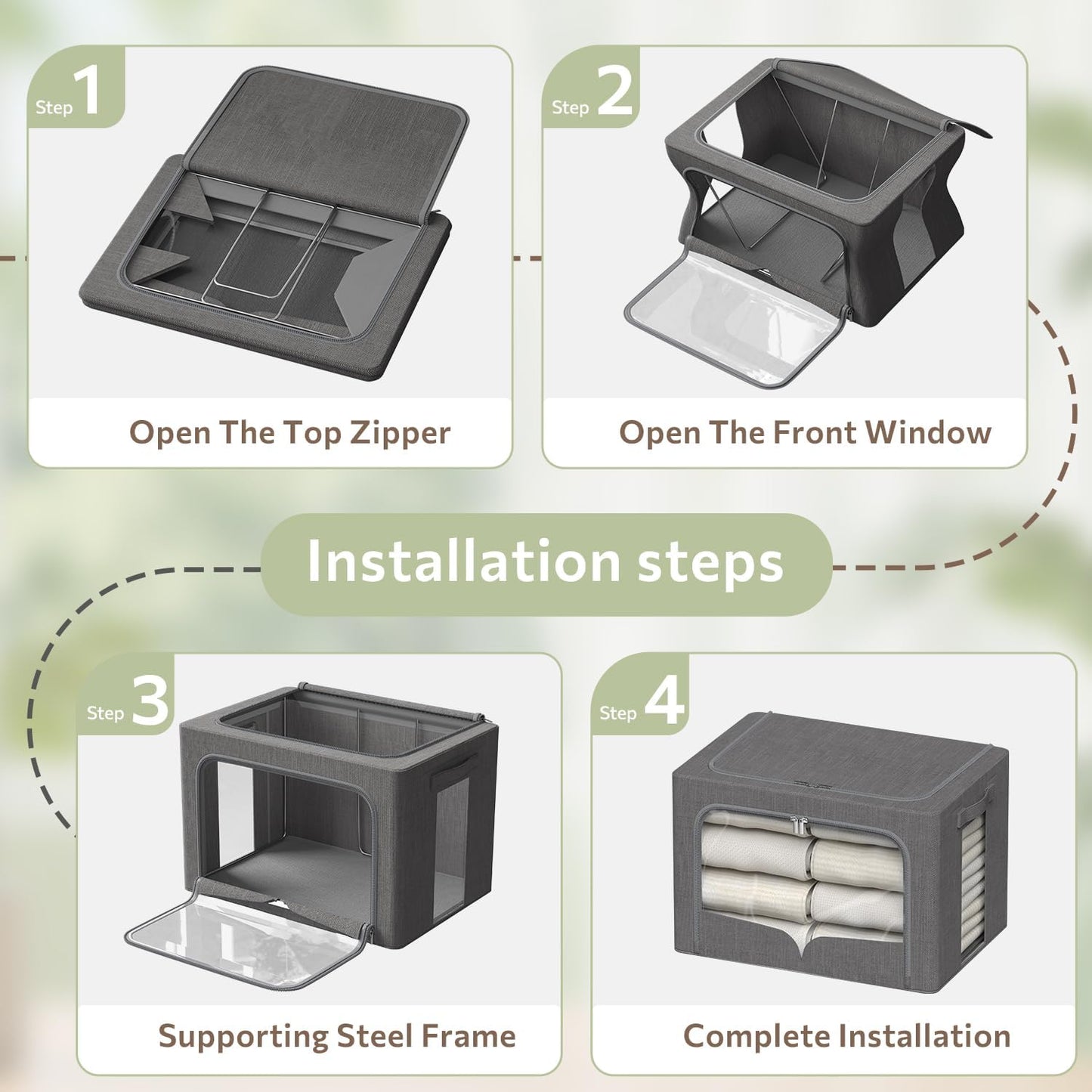 Step 1
Open The Top Zipper

Step 2
Open The Front Window

Installation steps

Step 3
Supporting Steel Frame

Step 4
Complete Installation