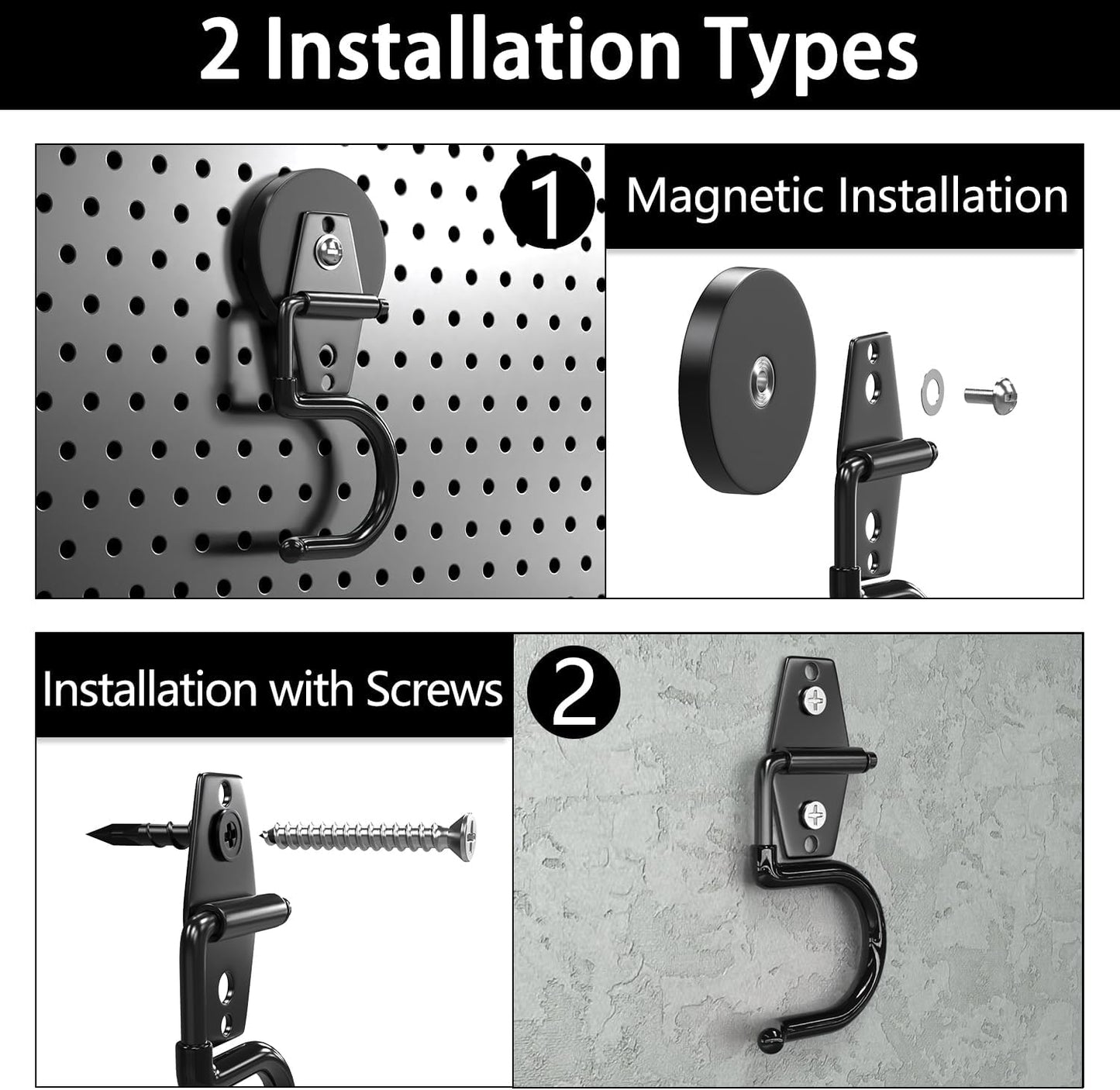 2 Installation Types

1

Magnetic Installation

Installation with Screws

2