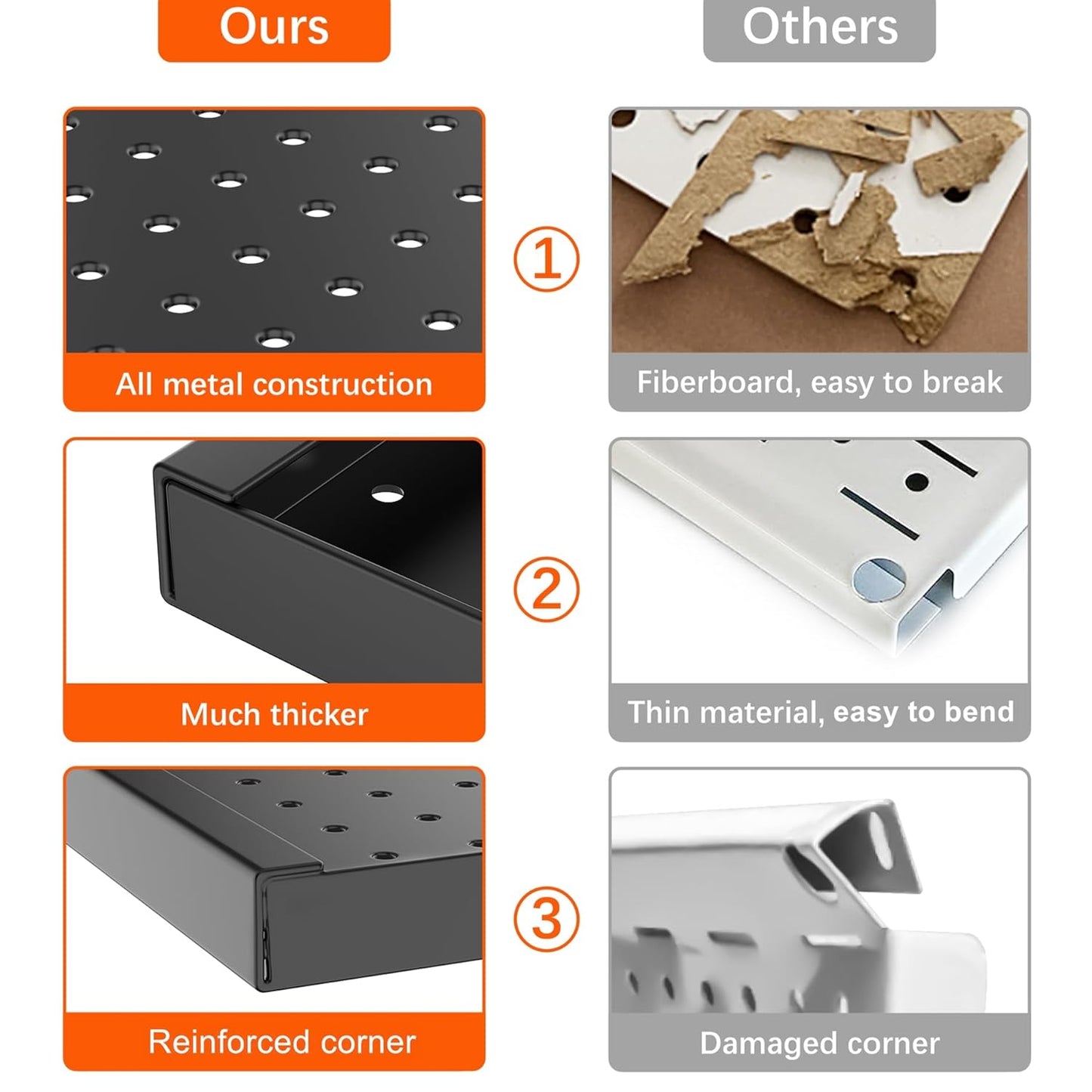 Ours

Others

All metal construction

1

Fiberboard, easy to break

Much thicker

2

Thin material, easy to bend

Reinforced corner

3

Damaged corner