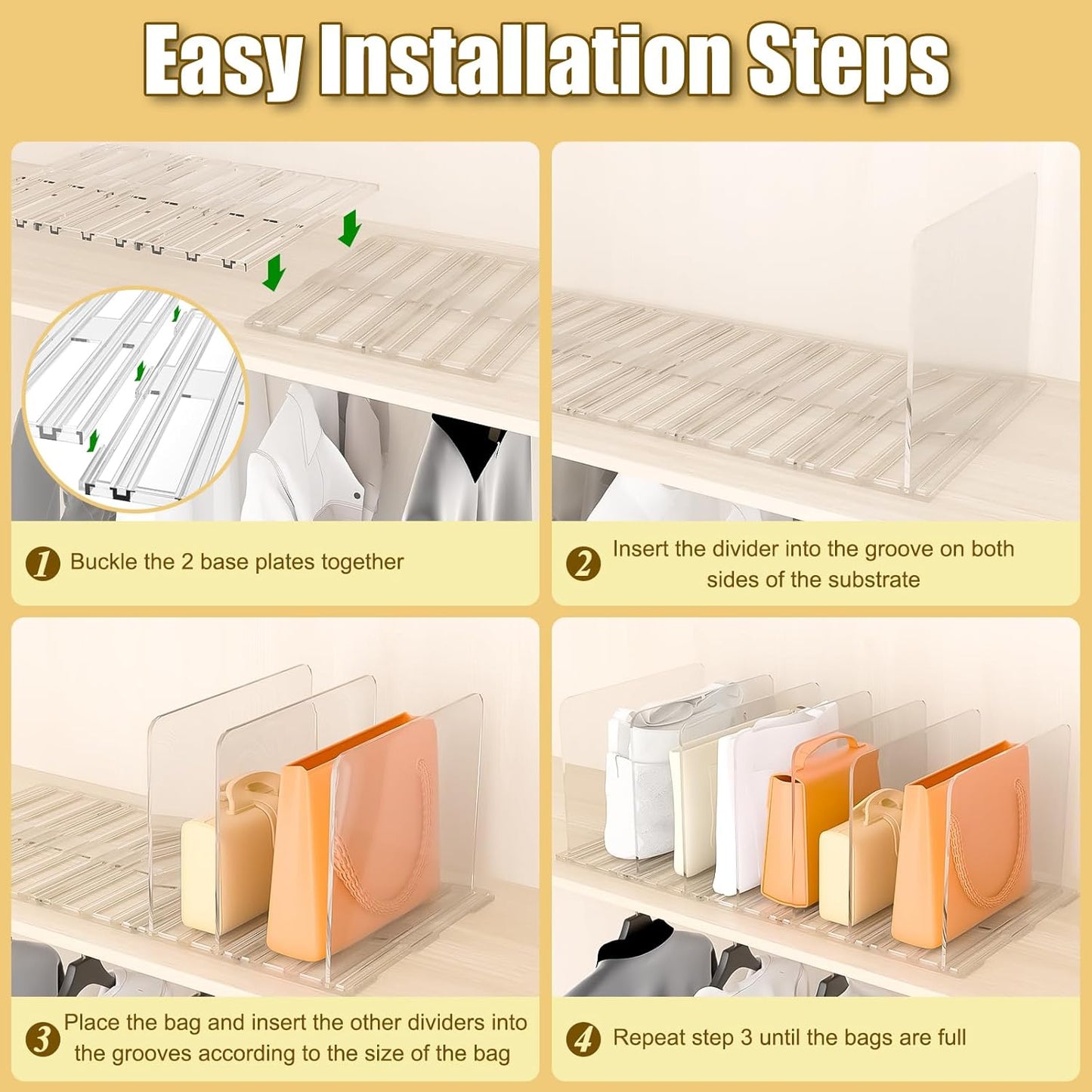 Easy Installation Steps

1 Buckle the 2 base plates together

2 Insert the divider into the groove on both sides of the substrate

3 Place the bag and insert the other dividers into the grooves according to the size of the bag

4 Repeat step 3 until the bags are full