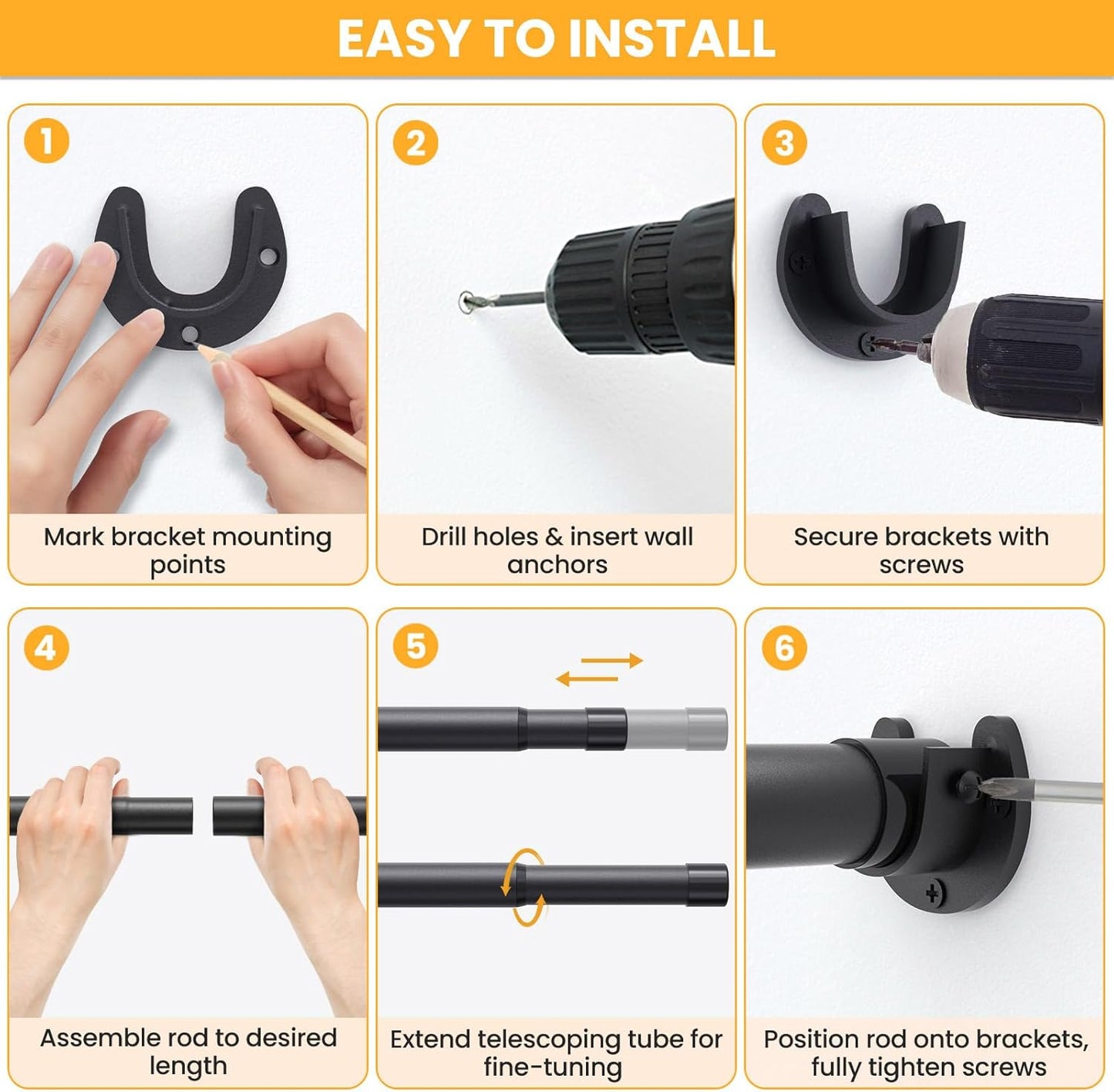 EASY TO INSTALL

1
Mark bracket mounting points

2
Drill holes & insert wall anchors

3
Secure brackets with screws

4
Assemble rod to desired length

5
Extend telescoping tube for fine-tuning

6
Position rod onto brackets, fully tighten screws