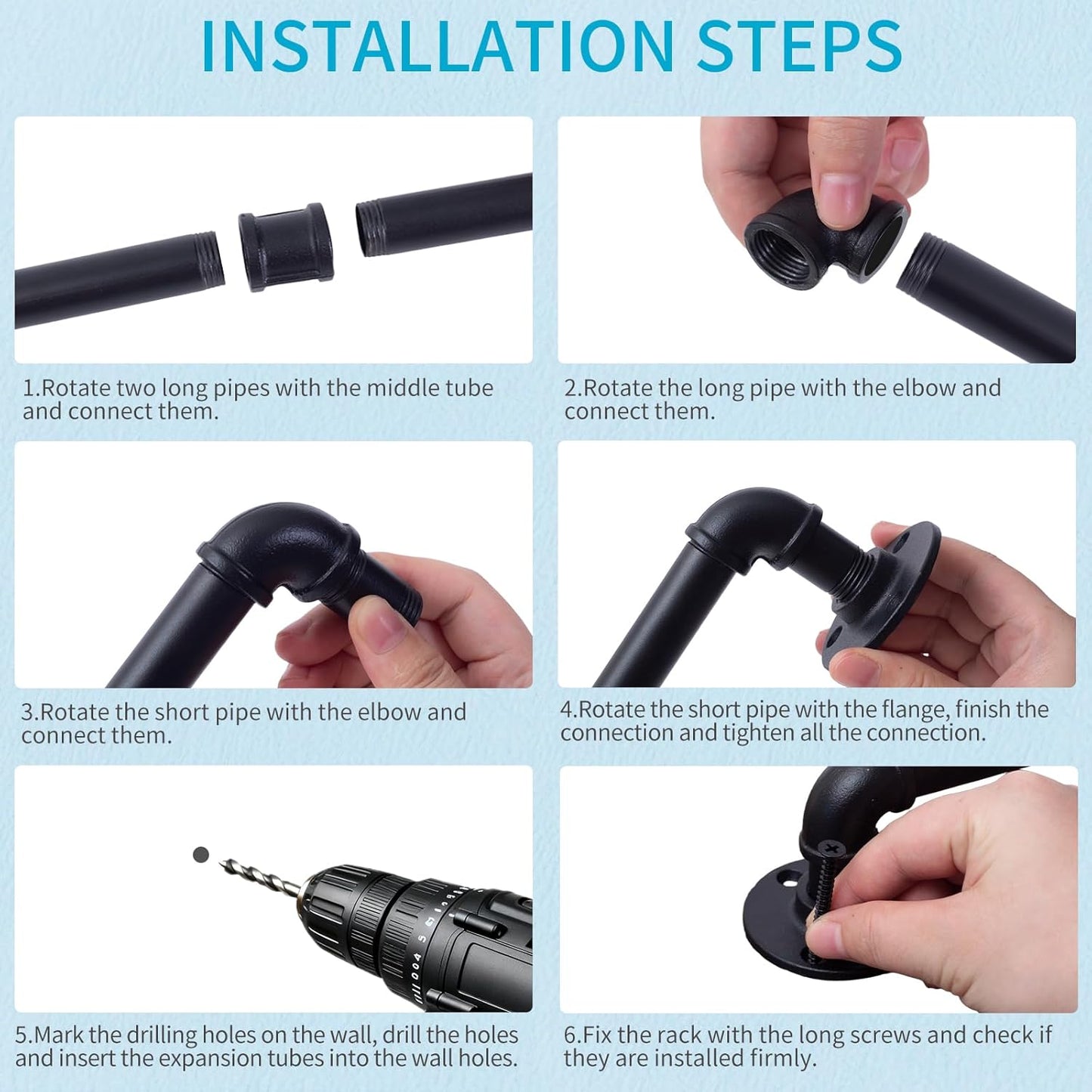 INSTALLATION STEPS

1.Rotate two long pipes with the middle tube and connect them.

2.Rotate the long pipe with the elbow and connect them.

3.Rotate the short pipe with the elbow and connect them.

4.Rotate the short pipe with the flange, finish the connection and tighten all the connection.

5.Mark the drilling holes on the wall, drill the holes and insert the expansion tubes into the wall holes.

6.Fix the rack with the long screws and check if they are installed firmly.