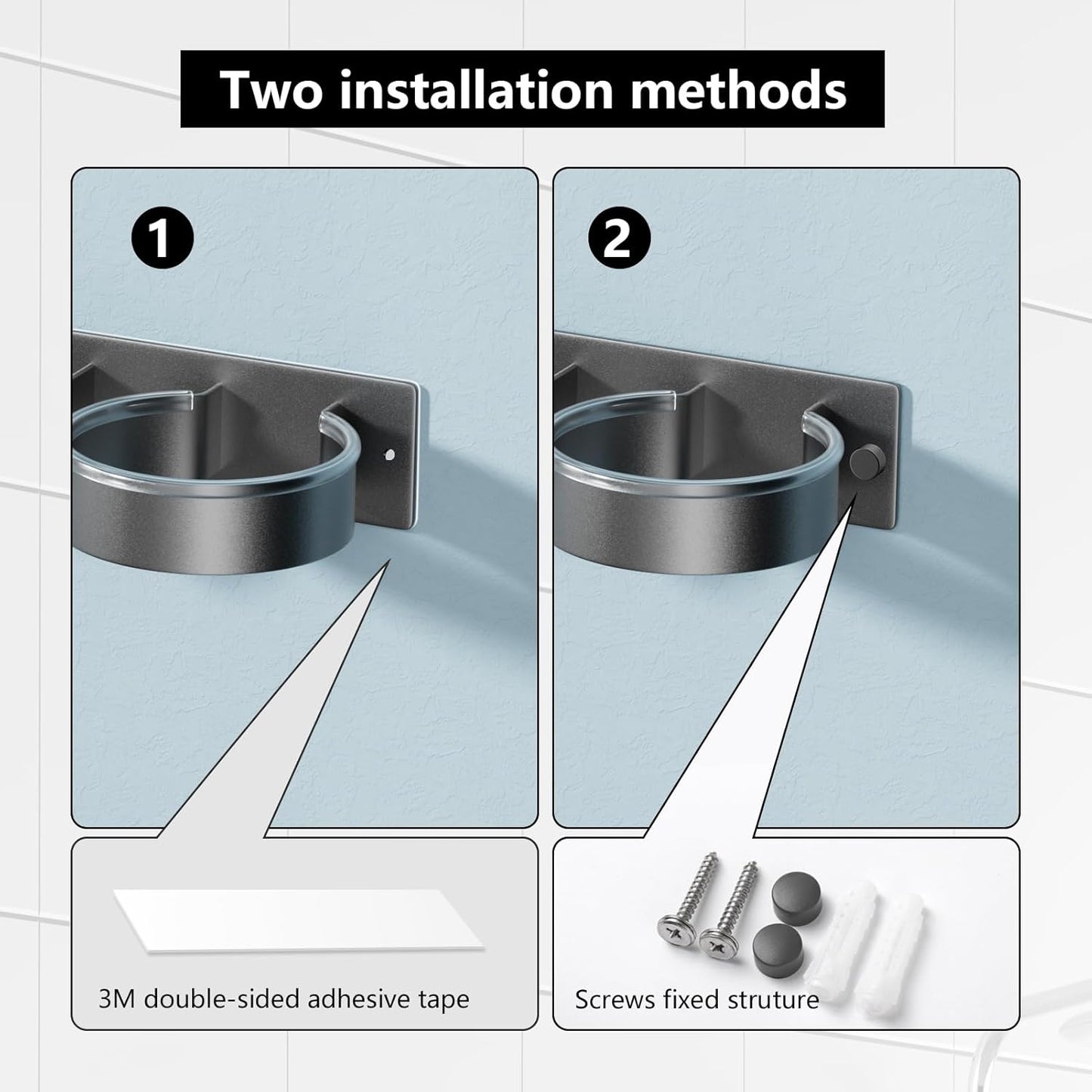 Two installation methods

1

3M double-sided adhesive tape

2

Screws fixed struture