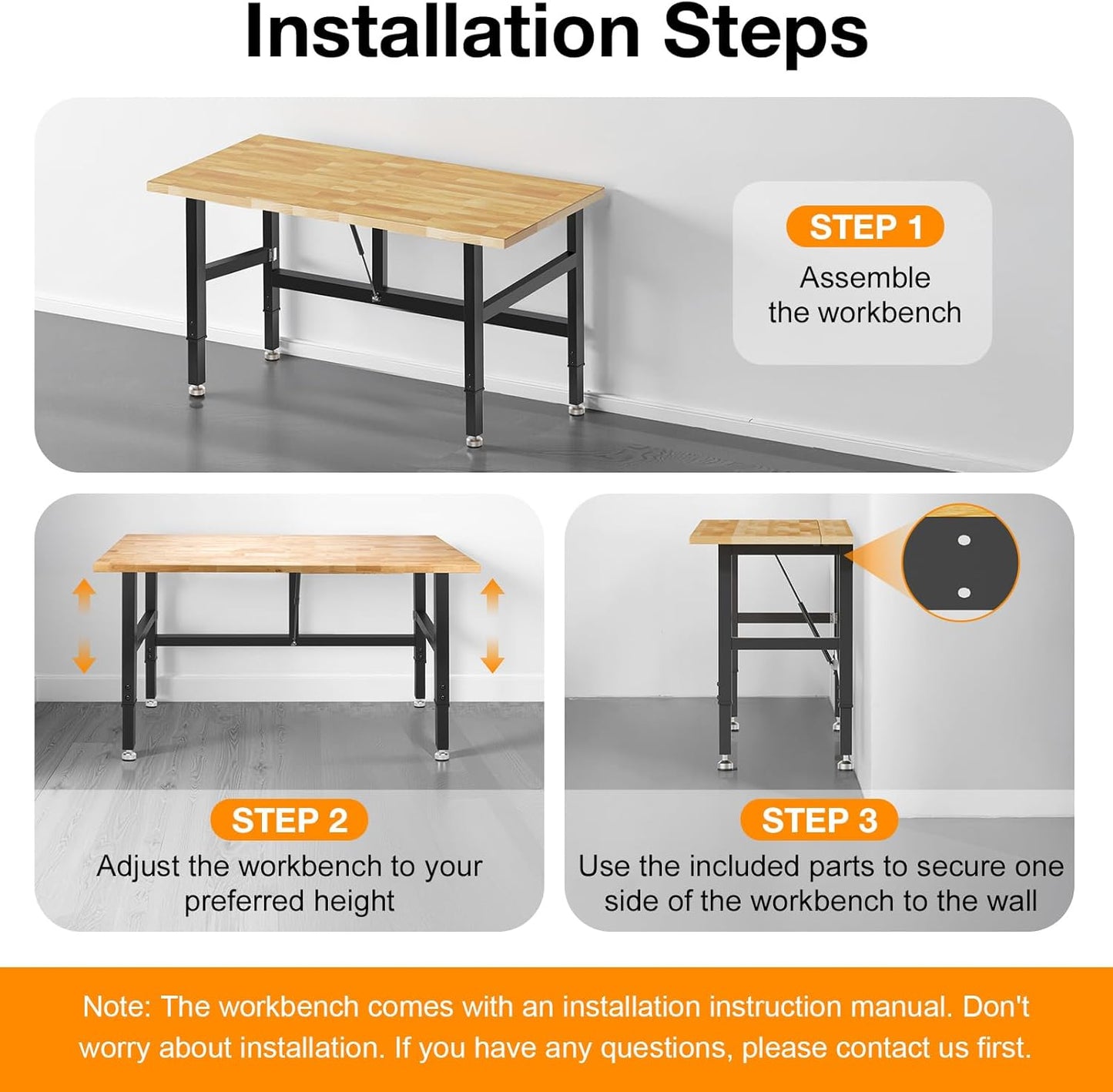 Installation Steps

STEP 1
Assemble the workbench

STEP 2
Adjust the workbench to your preferred height

STEP 3
Use the included parts to secure one side of the workbench to the wall

Note: The workbench comes with an installation instruction manual. Don't worry about installation. If you have any questions, please contact us first.