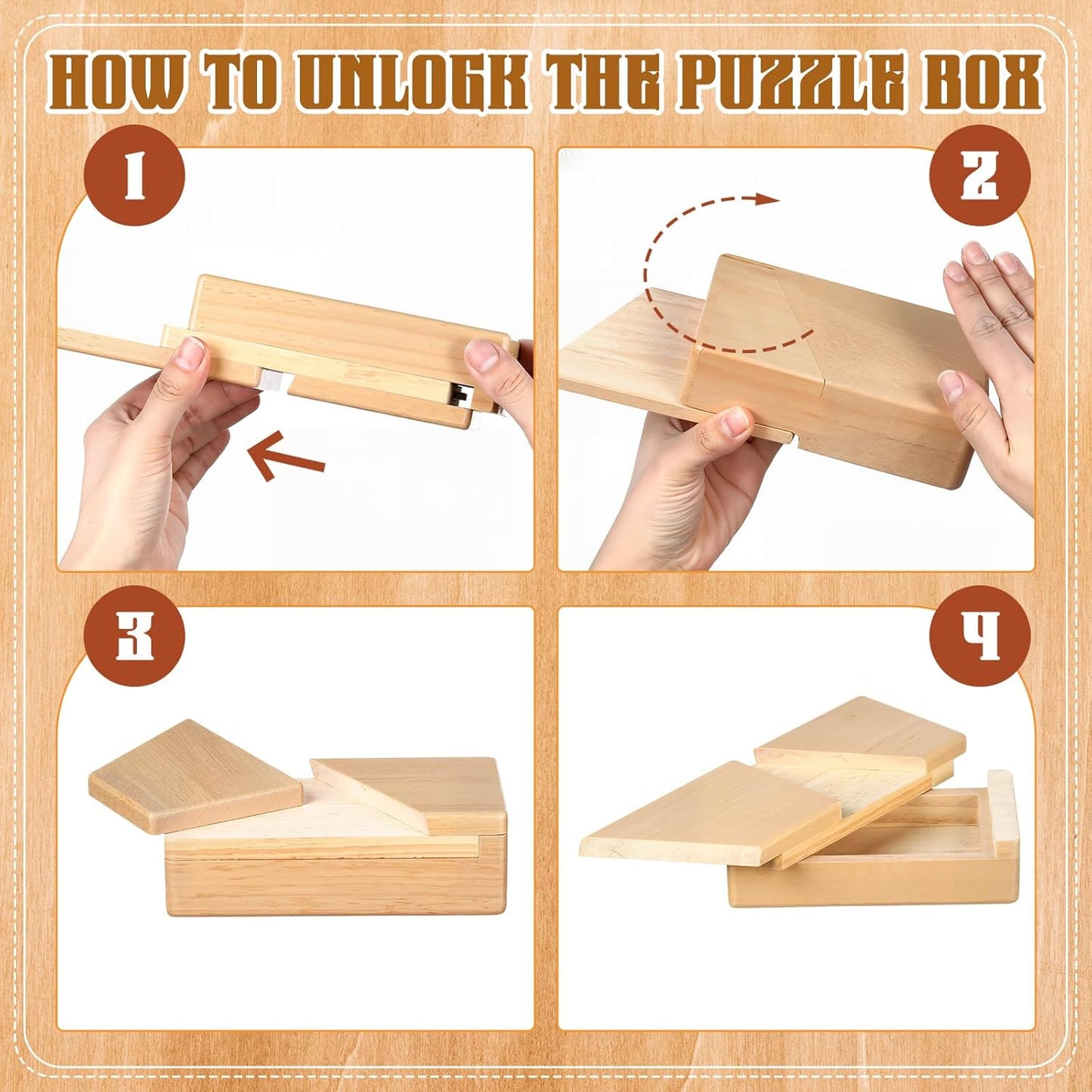 HOW TO UNLOCK THE PUZZLE BOX

1

2

3

4