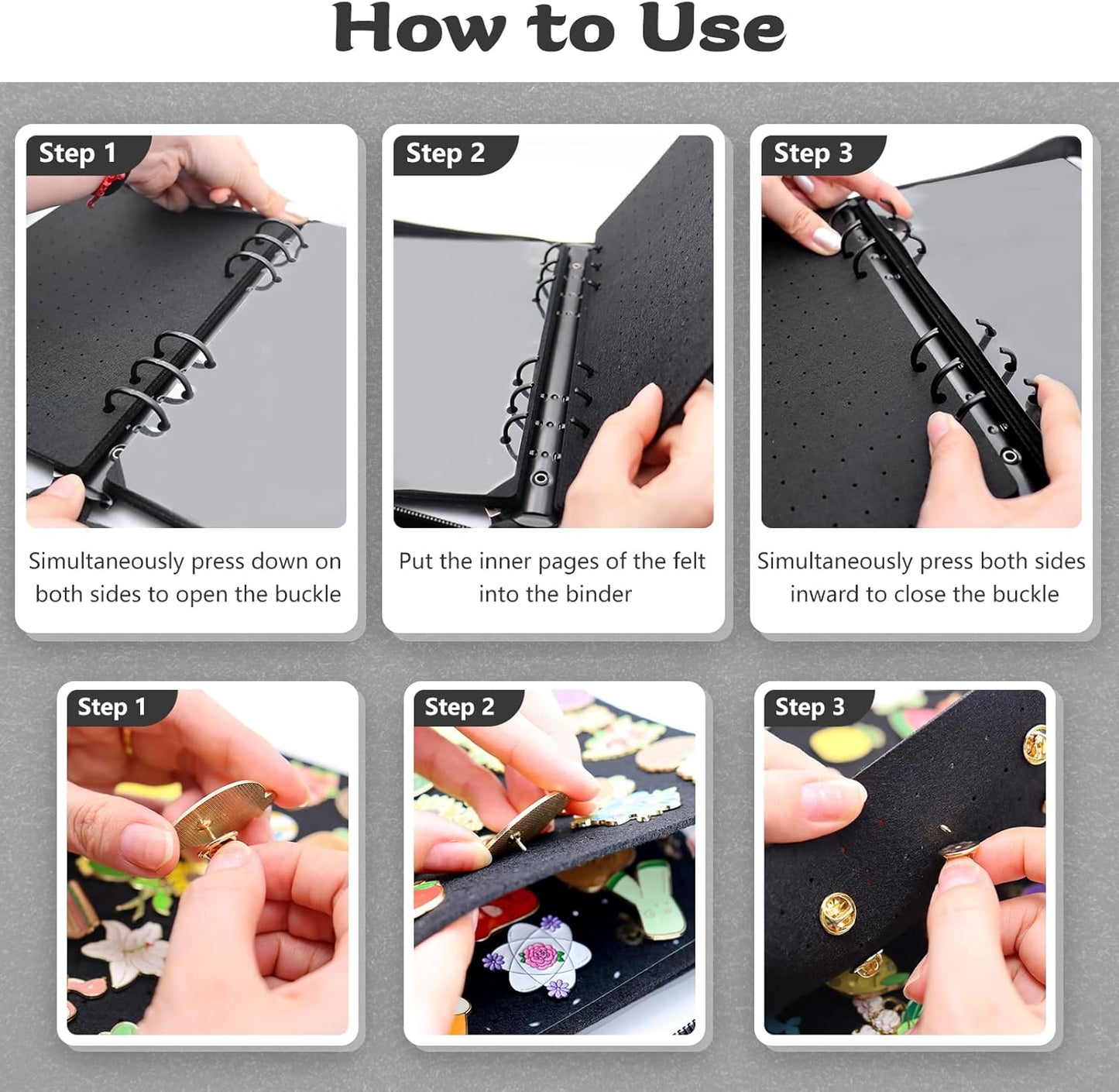 How to Use

Step 1

Simultaneously press down on both sides to open the buckle

Step 2

Put the inner pages of the felt into the binder

Step 3

Simultaneously press both sides inward to close the buckle

Step 1

Step 2

Step 3