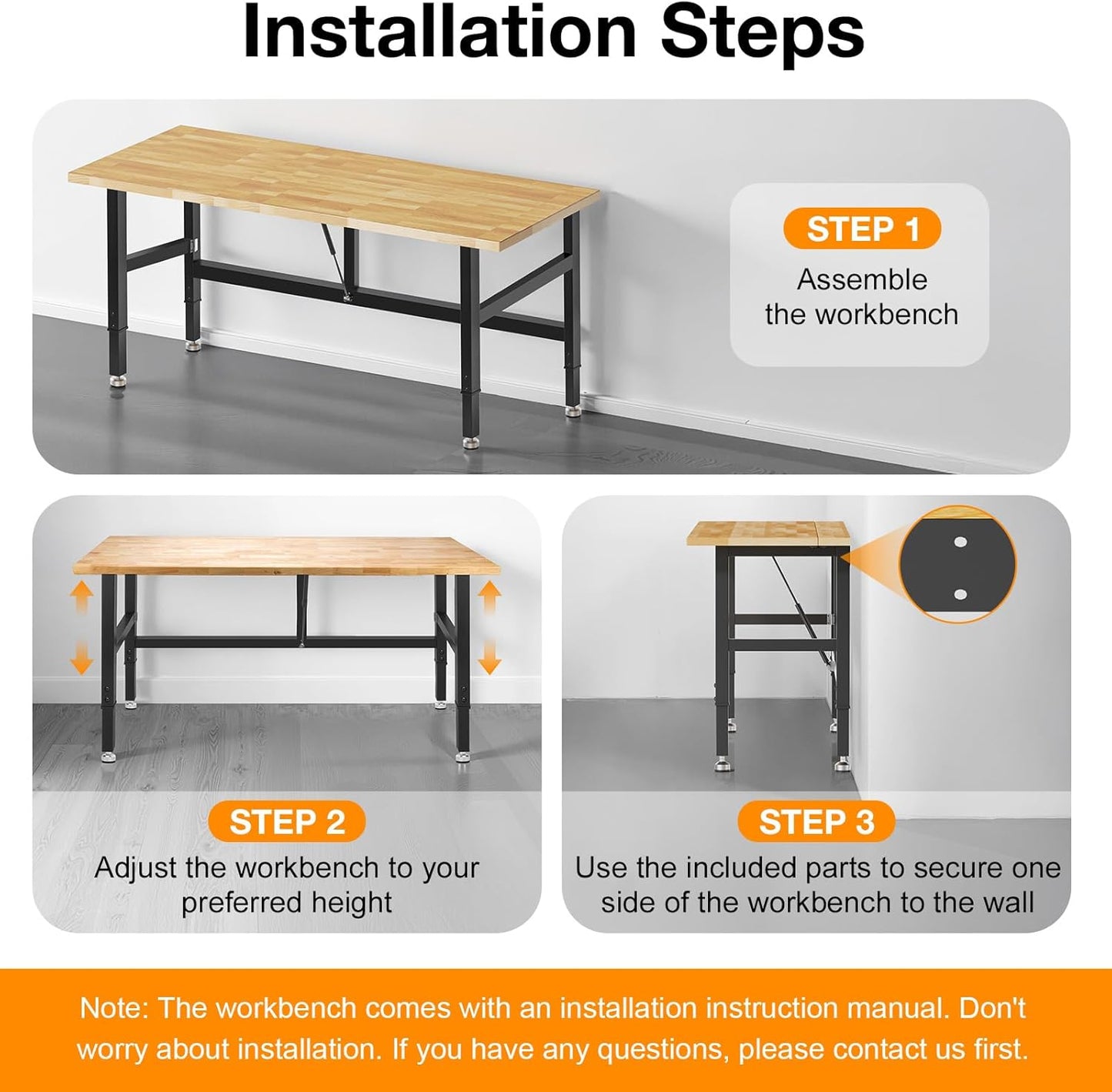 Installation Steps

STEP 1
Assemble the workbench

STEP 2
Adjust the workbench to your preferred height

STEP 3
Use the included parts to secure one side of the workbench to the wall

Note: The workbench comes with an installation instruction manual. Don't worry about installation. If you have any questions, please contact us first.