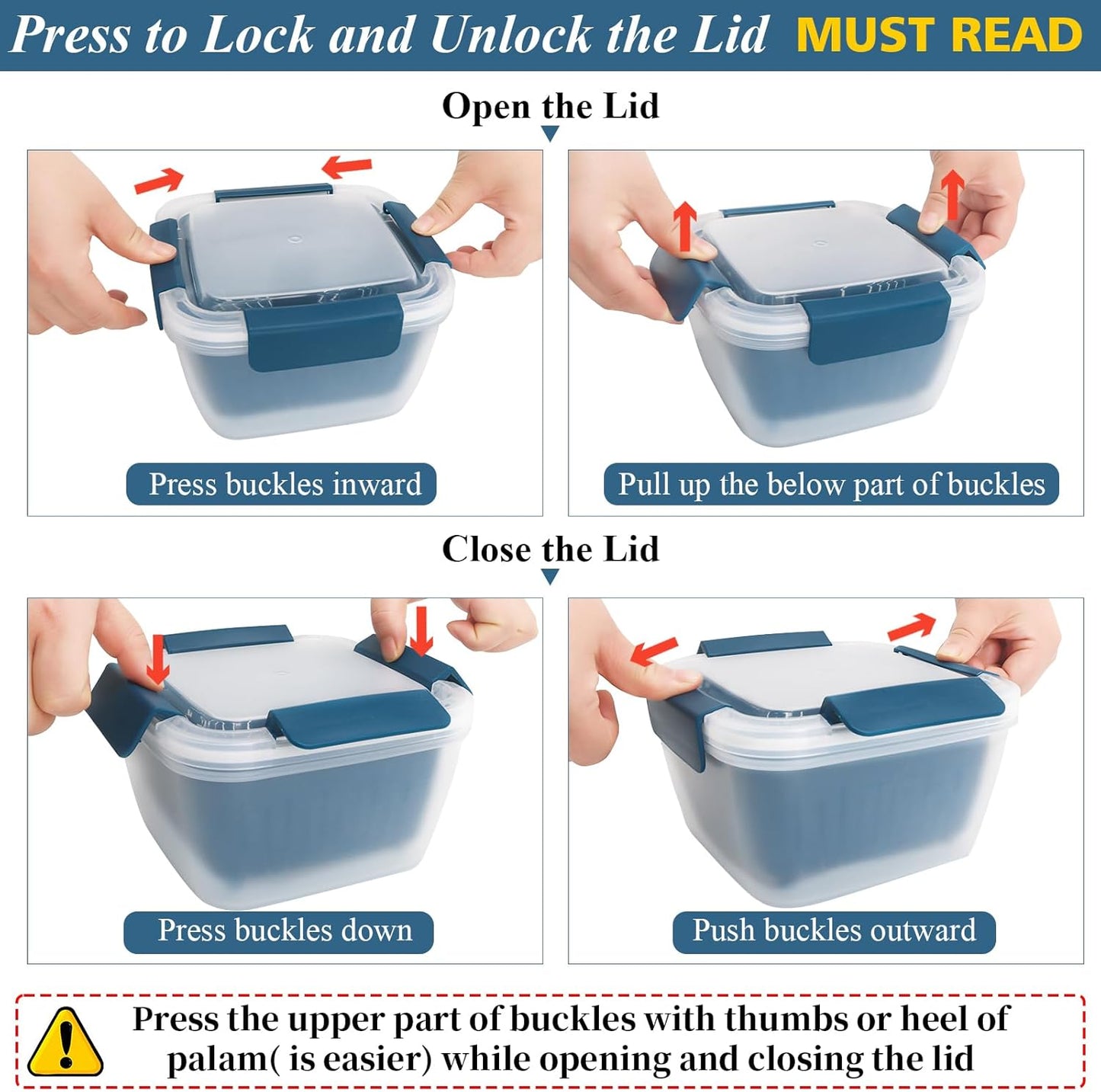 Press to Lock and Unlock the Lid MUST READ

Open the Lid

Press buckles inward

Pull up the below part of buckles

Close the Lid

Press buckles down

Push buckles outward

Press the upper part of buckles with thumbs or heel of palam( is easier) while opening and closing the lid