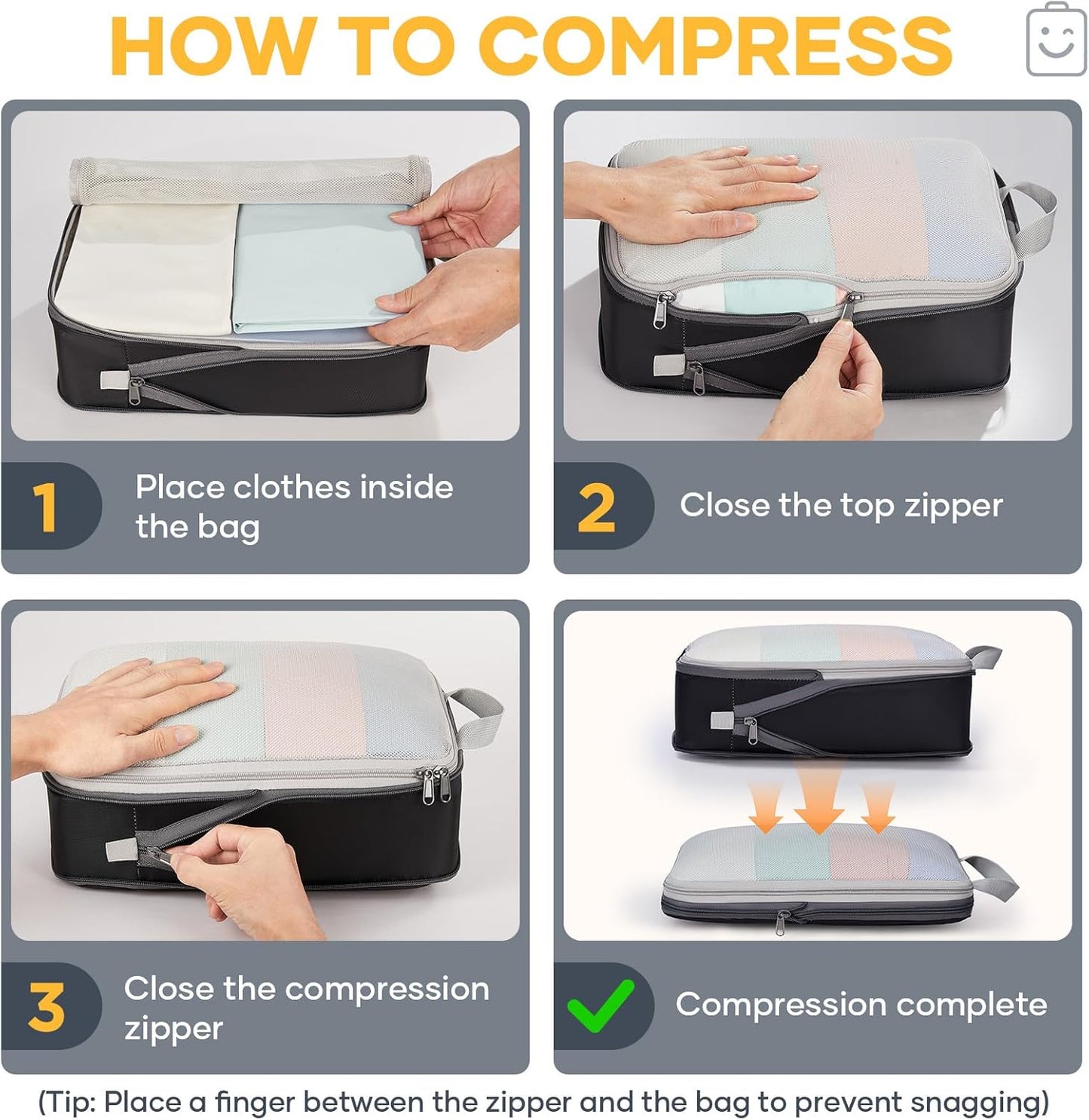 HOW TO COMPRESS

1 Place clothes inside the bag

2 Close the top zipper

3 Close the compression zipper

Compression complete

(Tip: Place a finger between the zipper and the bag to prevent snagging)