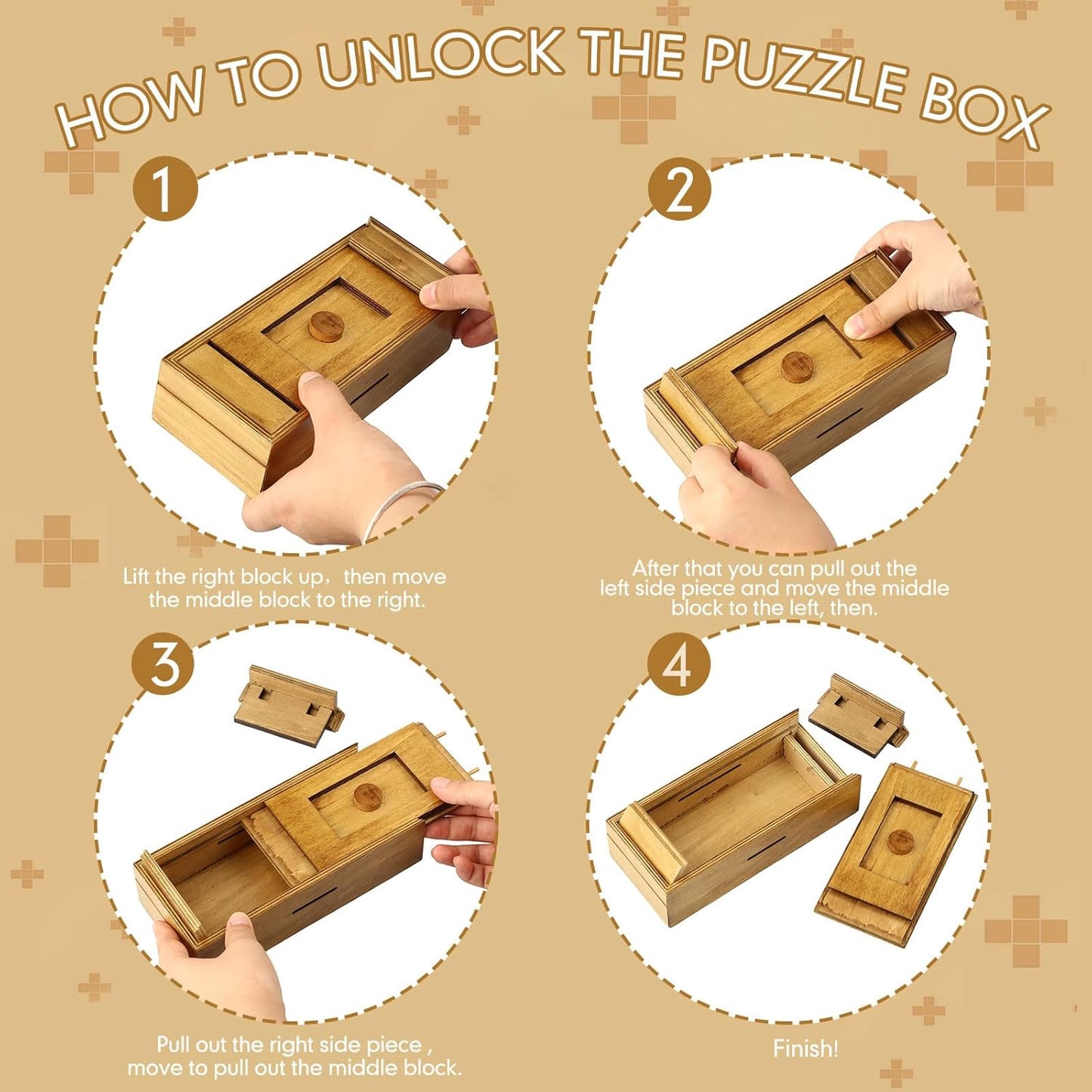 HOW TO UNLOCK THE PUZZLE BOX

1

Lift the right block up，then move the middle block to the right.

2

After that you can pull out the left side piece and move the middle block to the left, then.

3

Pull out the right side piece , move to pull out the middle block.

4

Finish!