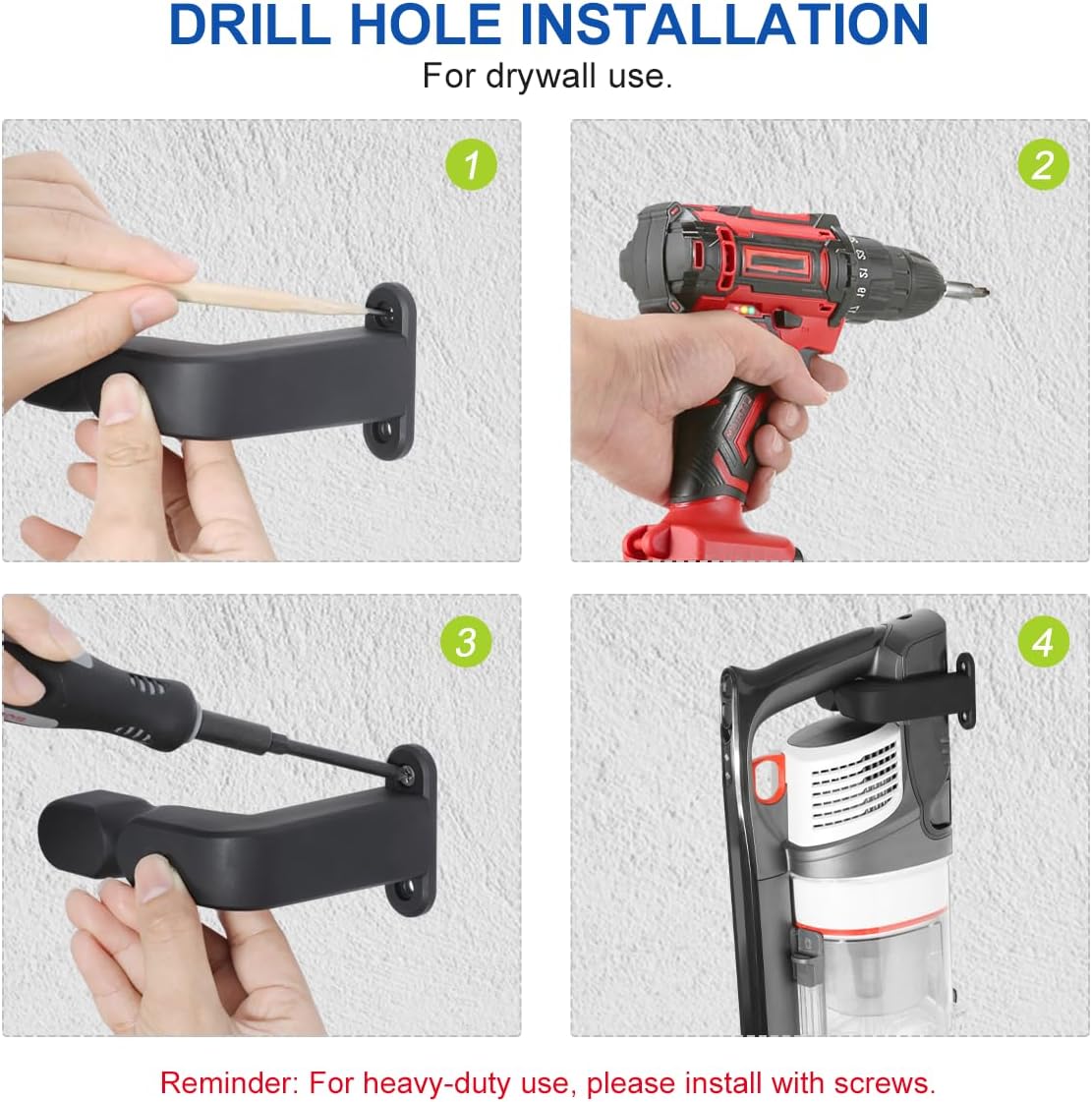 DRILL HOLE INSTALLATION
For drywall use.

1

2

3

4

Reminder: For heavy-duty use, please install with screws.