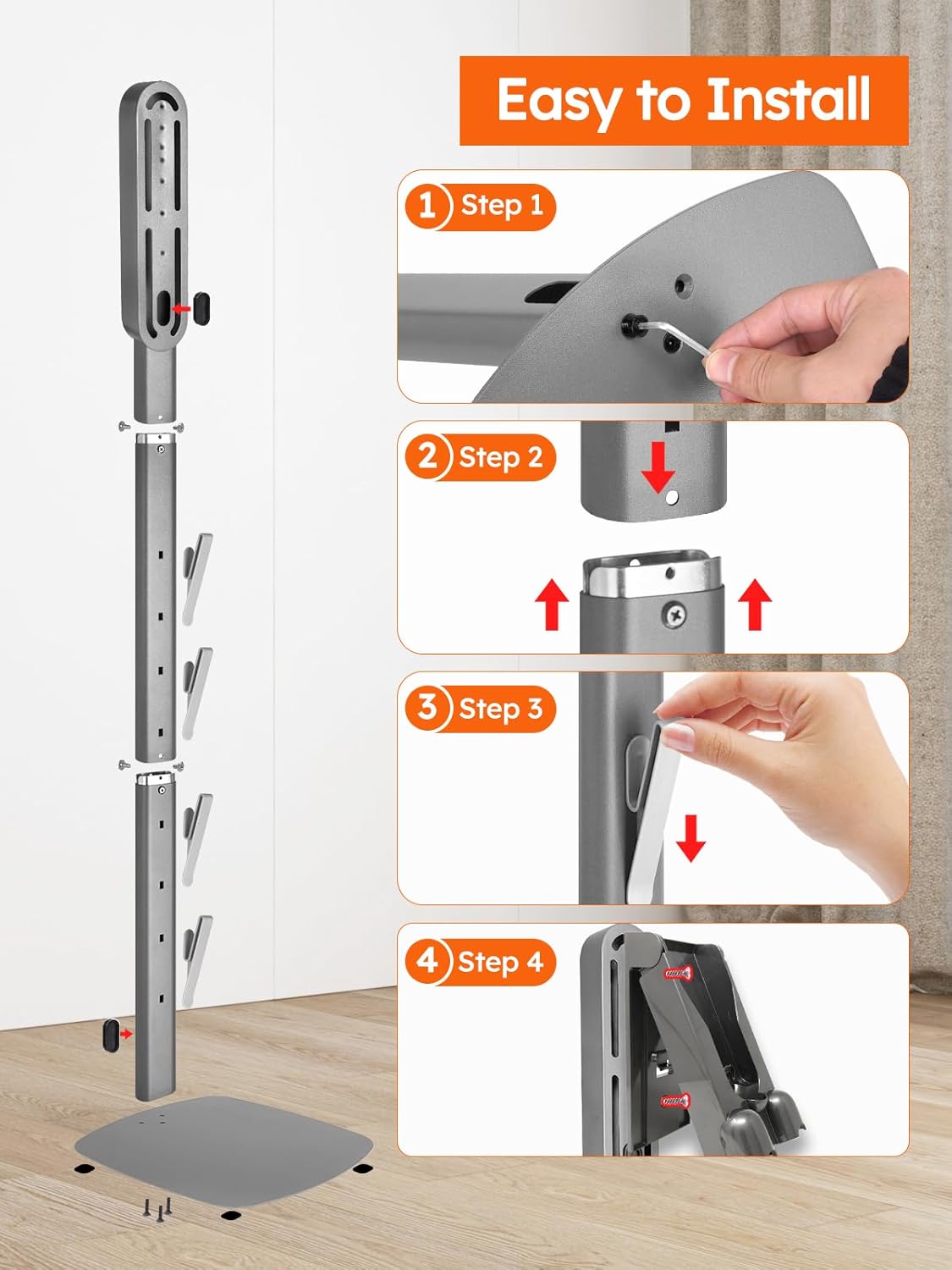 Easy to Install

1 Step 1

2 Step 2

3 Step 3

4 Step 4