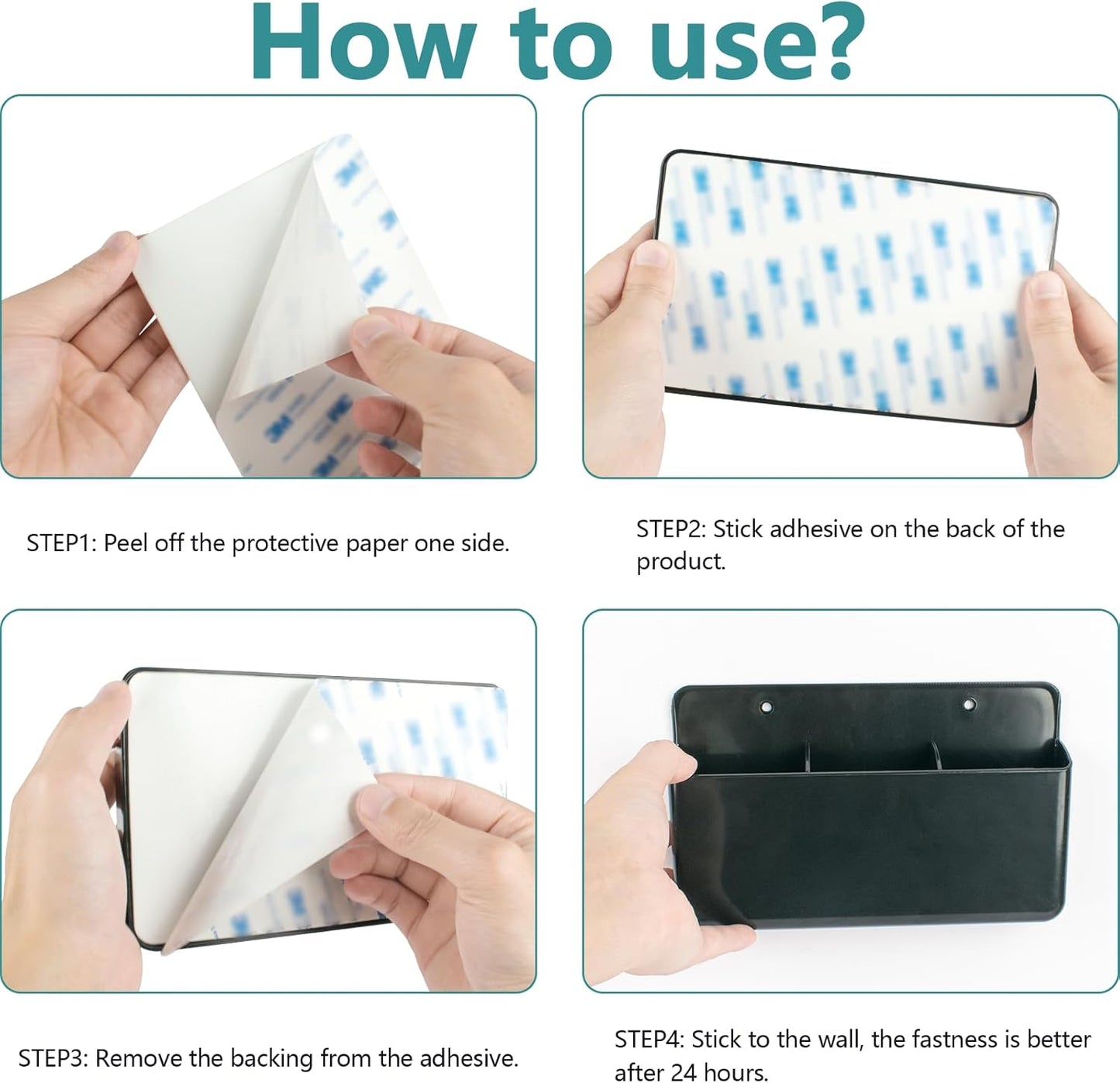 How to use?

STEP1: Peel off the protective paper one side.

STEP2: Stick adhesive on the back of the product.

STEP3: Remove the backing from the adhesive.

STEP4: Stick to the wall, the fastness is better after 24 hours.