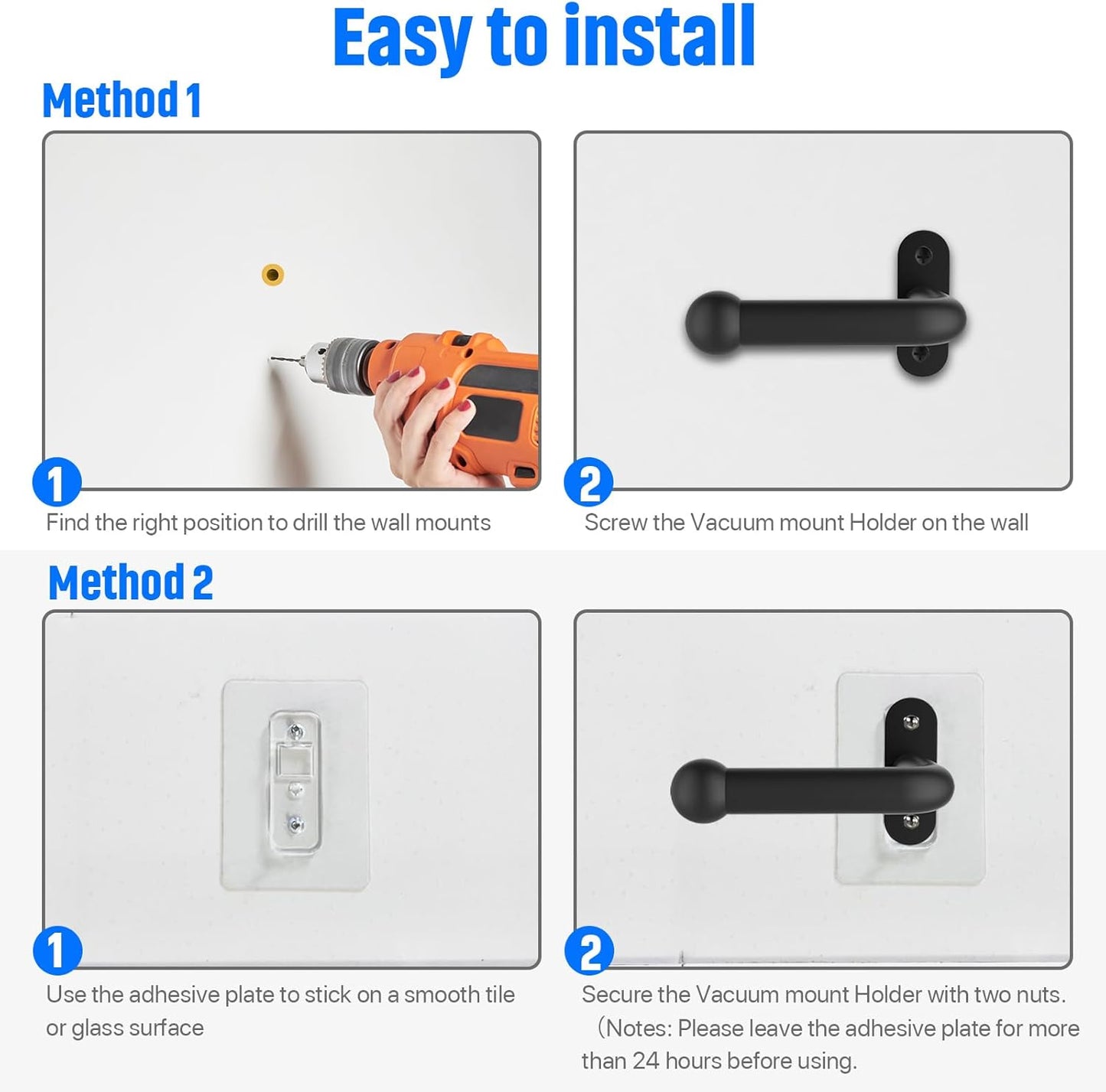 Easy to install

Method 1

1
Find the right position to drill the wall mounts

2
Screw the Vacuum mount Holder on the wall

Method 2

1
Use the adhesive plate to stick on a smooth tile or glass surface

2
Secure the Vacuum mount Holder with two nuts. （Notes: Please leave the adhesive plate for more than 24 hours before using.