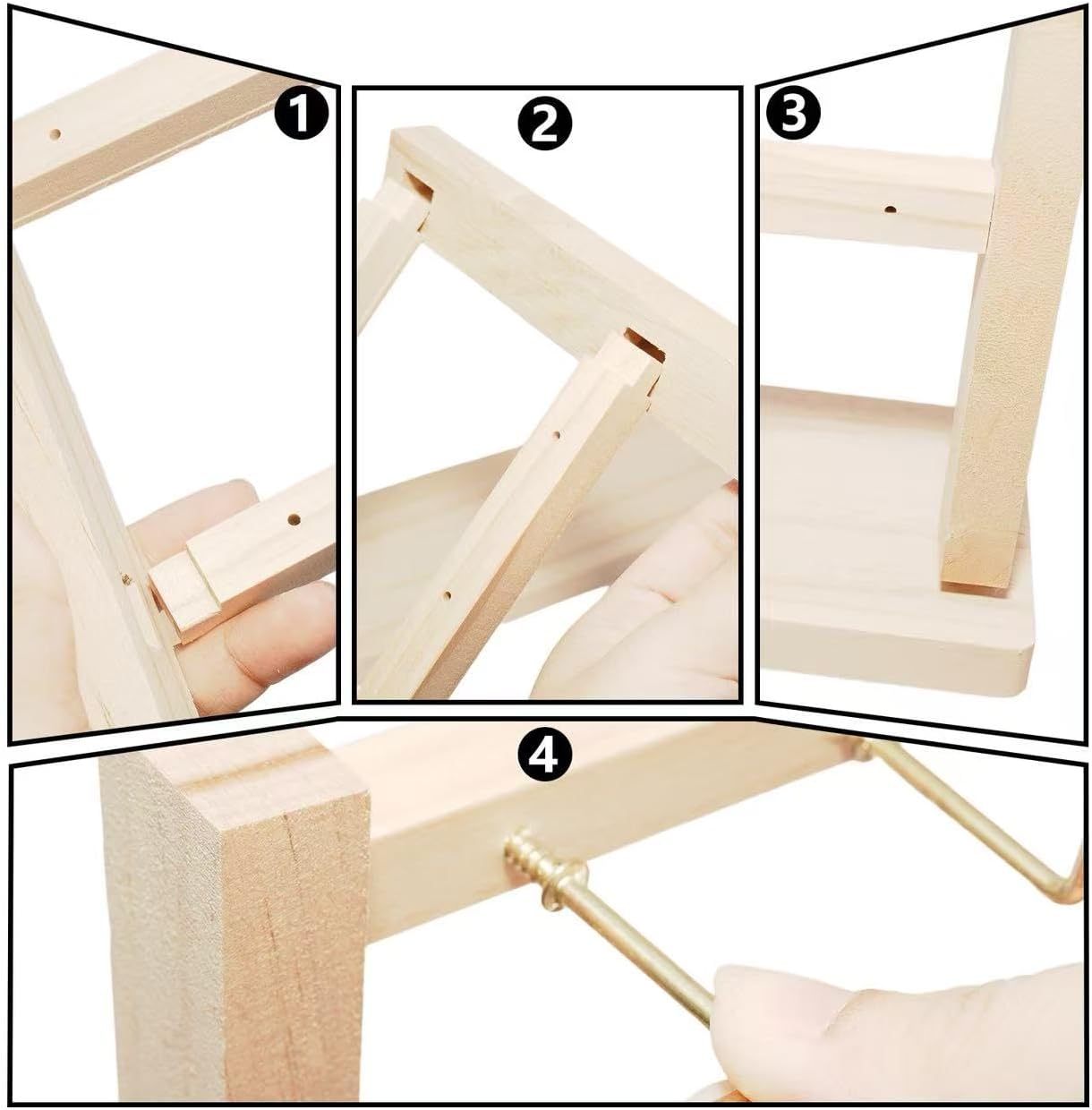 1
2
3
4