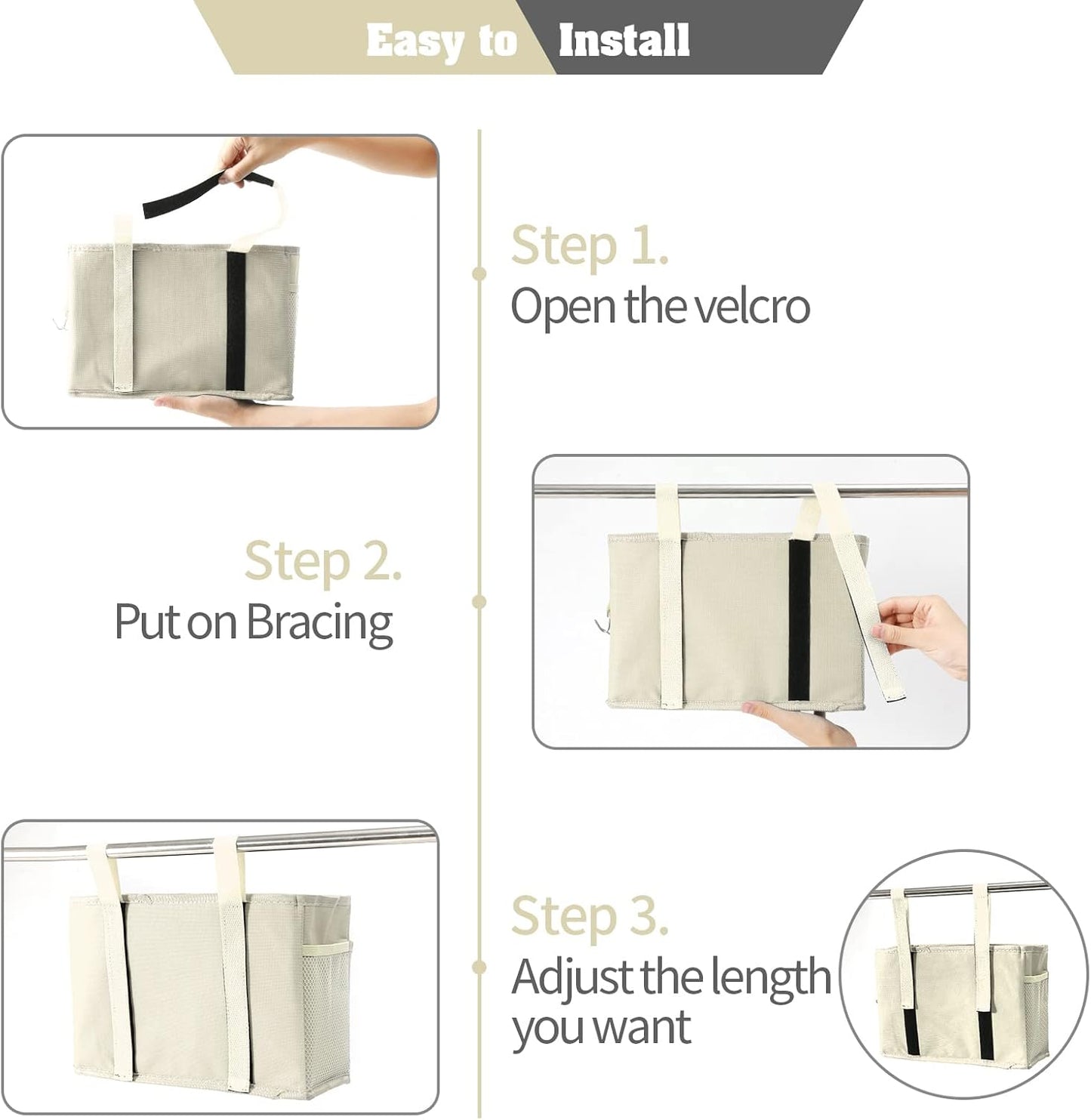 Easy to Install

Step 1.
Open the velcro

Step 2.
Put on Bracing

Step 3.
Adjust the length you want