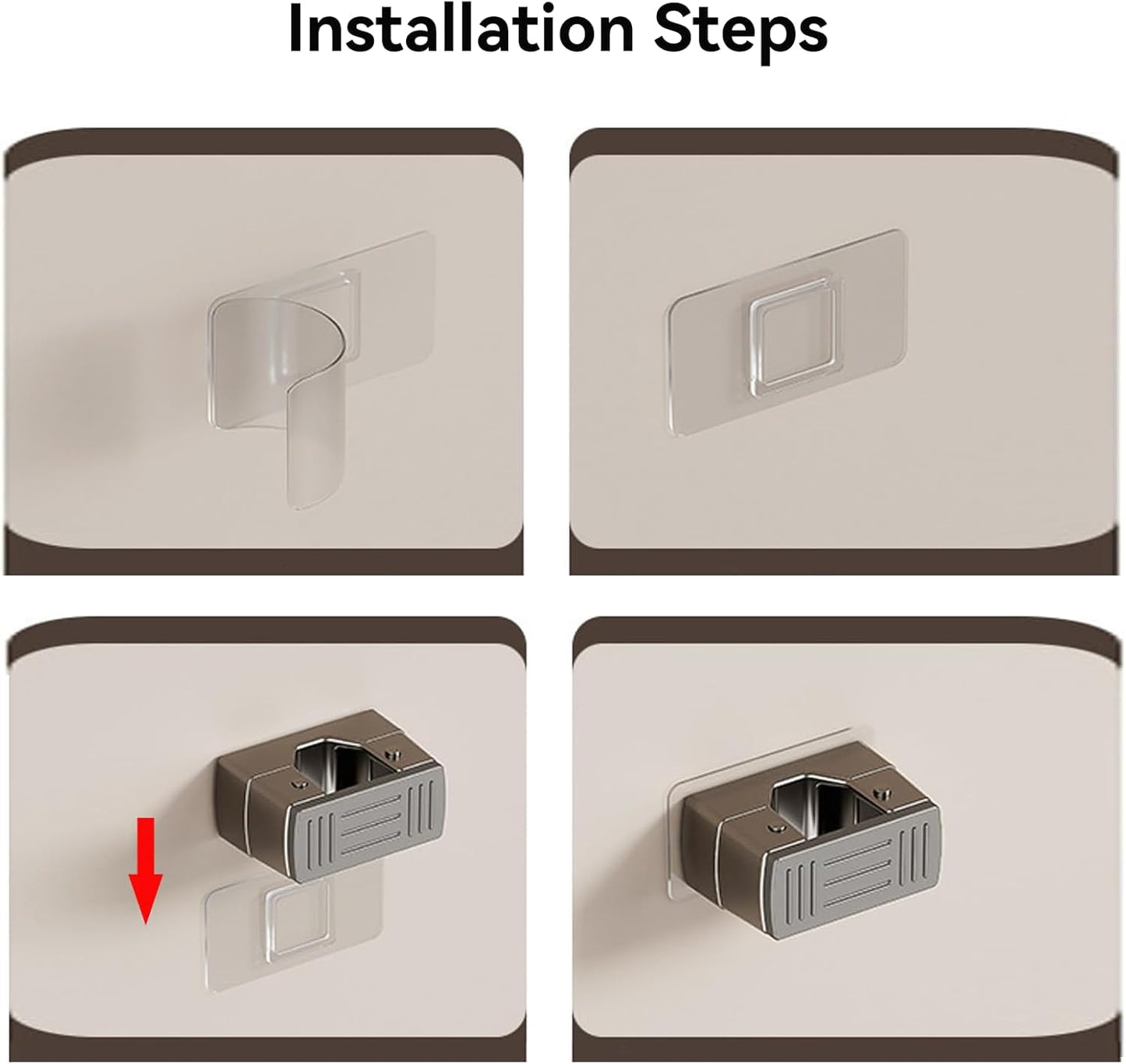 Installation Steps