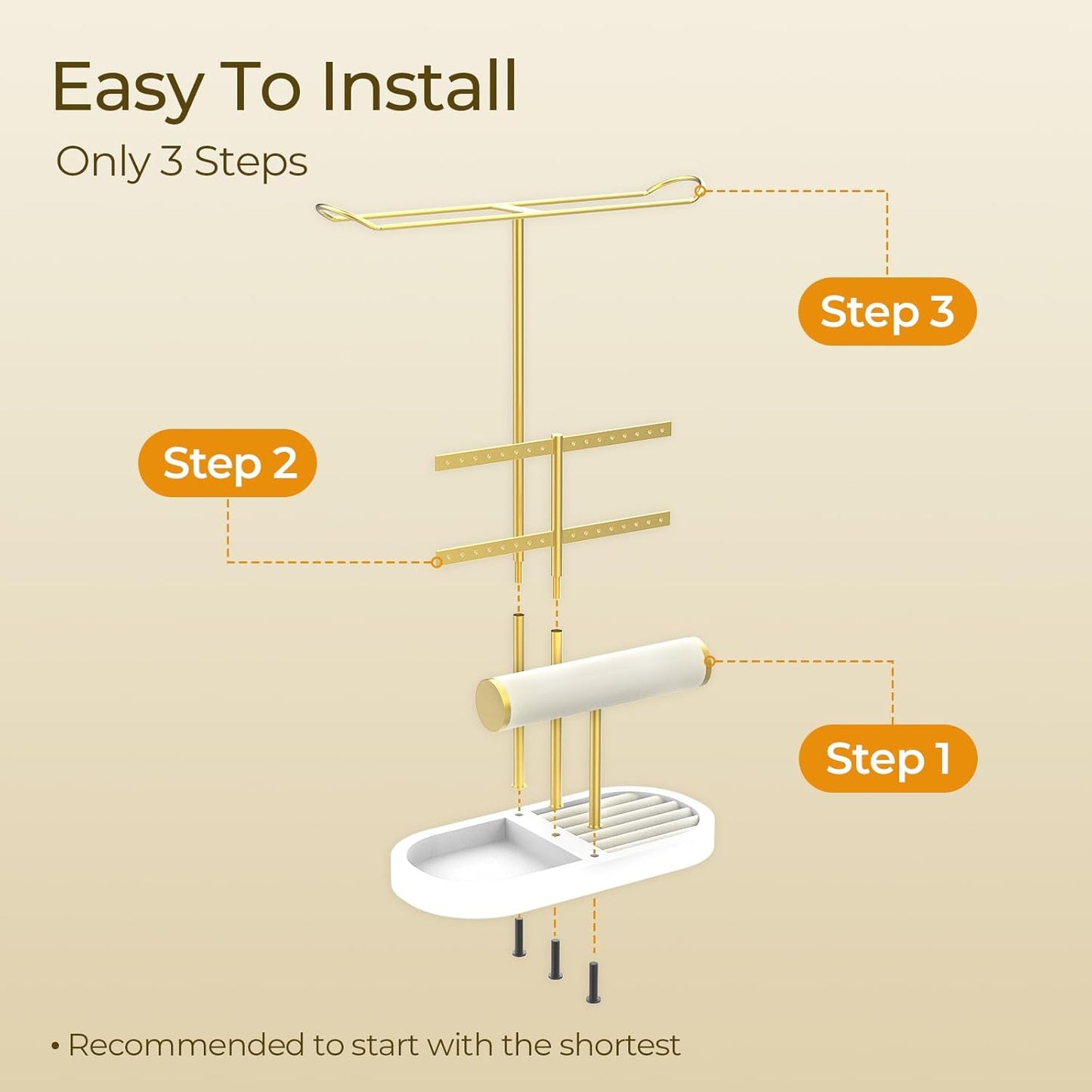 Easy To Install

Only 3 Steps

Step 3

Step 2

Step 1

• Recommended to start with the shortest